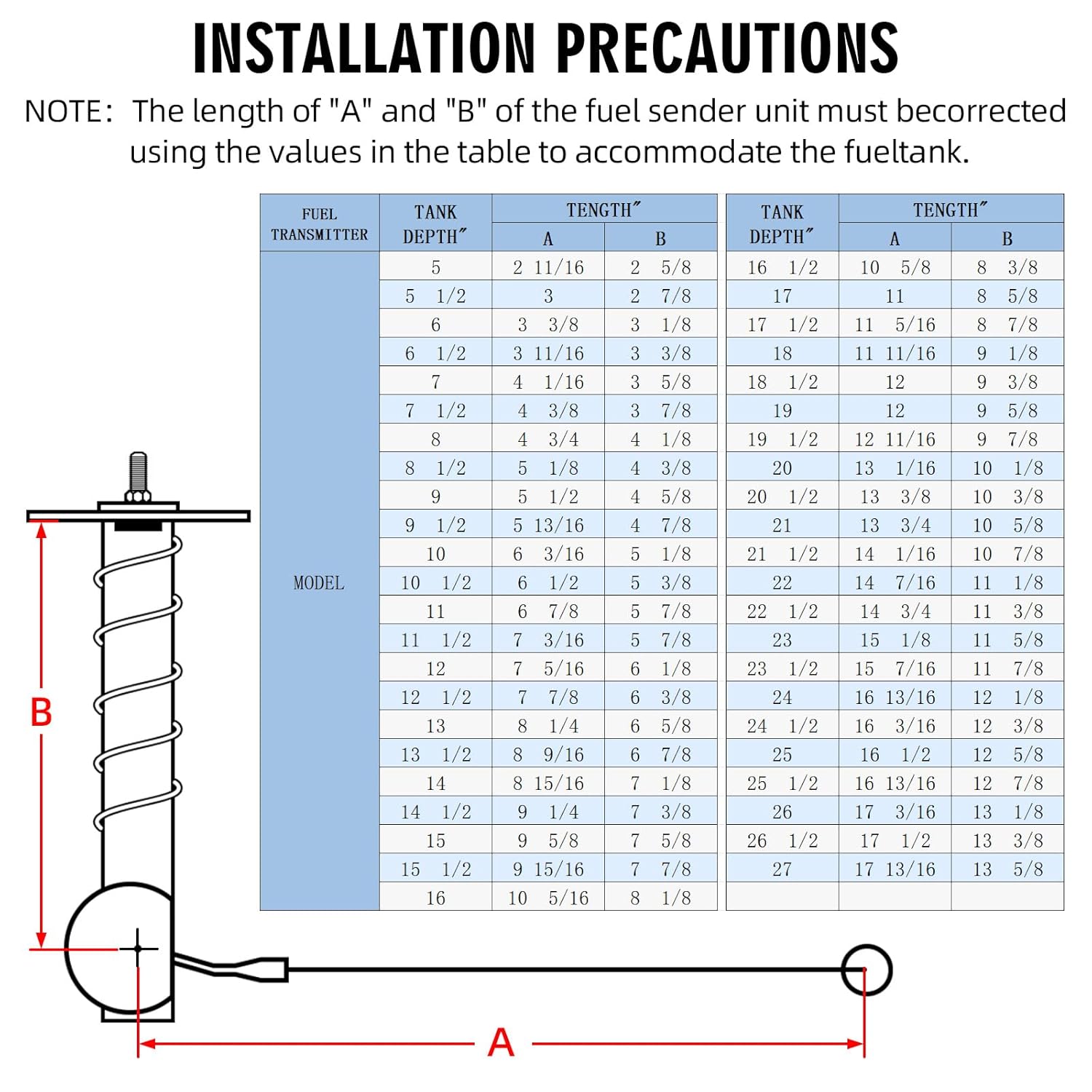 INSTALLATION PRECAUTIONS

NOTE: The length of "A" and "B" of the fuel sender unit must becorrected using the values in the table to accommodate the fueltank.

| FUEL TRANSMITTER | TANK DEPTH″ | TENGTH″ A | TENGTH″ B |
|---|---|---|---|
| MODEL | 5 | 2 11/16 | 2 5/8 |
| | 5 1/2 | 3 | 2 7/8 |
| | 6 | 3 3/8 | 3 1/8 |
| | 6 1/2 | 3 11/16 | 3 3/8 |
| | 7 | 4 1/16 | 3 5/8 |
| | 7 1/2 | 4 3/8 | 3 7/8 |
| | 8 | 4 3/4 | 4 1/8 |
| | 8 1/2 | 5 1/8 | 4 3/8 |
| | 9 | 5 1/2 | 4 5/8 |
| | 9 1/2 | 5 13/16 | 4 7/8 |
| | 10 | 6 3/16 | 5 1/8 |
| | 10 1/2 | 6 1/2 | 5 3/8 |
| | 11 | 6 7/8 | 5 7/8 |
| | 11 1/2 | 7 3/16 | 5 7/8 |
| | 12 | 7 5/16 | 6 1/8 |
| | 12 1/2 | 7 7/8 | 6 3/8 |
| | 13 | 8 1/4 | 6 5/8 |
| | 13 1/2 | 8 9/16 | 6 7/8 |
| | 14 | 8 15/16 | 7 1/8 |
| | 14 1/2 | 9 1/4 | 7 3/8 |
| | 15 | 9 5/8 | 7 5/8 |
| | 15 1/2 | 9 15/16 | 7 7/8 |
| | 16 | 10 5/16 | 8 1/8 |

| TANK DEPTH″ | TENGTH″ A | TENGTH″ B |
|---|---|---|
| 16 1/2 | 10 5/8 | 8 3/8 |
| 17 | 11 | 8 5/8 |
| 17 1/2 | 11 5/16 | 8 7/8 |
| 18 | 11 11/16 | 9 1/8 |
| 18 1/2 | 12 | 9 3/8 |
| 19 | 12 | 9 5/8 |
| 19 1/2 | 12 11/16 | 9 7/8 |
| 20 | 13 1/16 | 10 1/8 |
| 20 1/2 | 13 3/8 | 10 3/8 |
| 21 | 13 3/4 | 10 5/8 |
| 21 1/2 | 14 1/16 | 10 7/8 |
| 22 | 14 7/16 | 11 1/8 |
| 22 1/2 | 14 3/4 | 11 3/8 |
| 23 | 15 1/8 | 11 5/8 |
| 23 1/2 | 15 7/16 | 11 7/8 |
| 24 | 16 13/16 | 12 1/8 |
| 24 1/2 | 16 3/16 | 12 3/8 |
| 25 | 16 1/2 | 12 5/8 |
| 25 1/2 | 16 13/16 | 12 7/8 |
| 26 | 17 3/16 | 13 1/8 |
| 26 1/2 | 17 1/2 | 13 3/8 |
| 27 | 17 13/16 | 13 5/8 |
| | | |

B

A