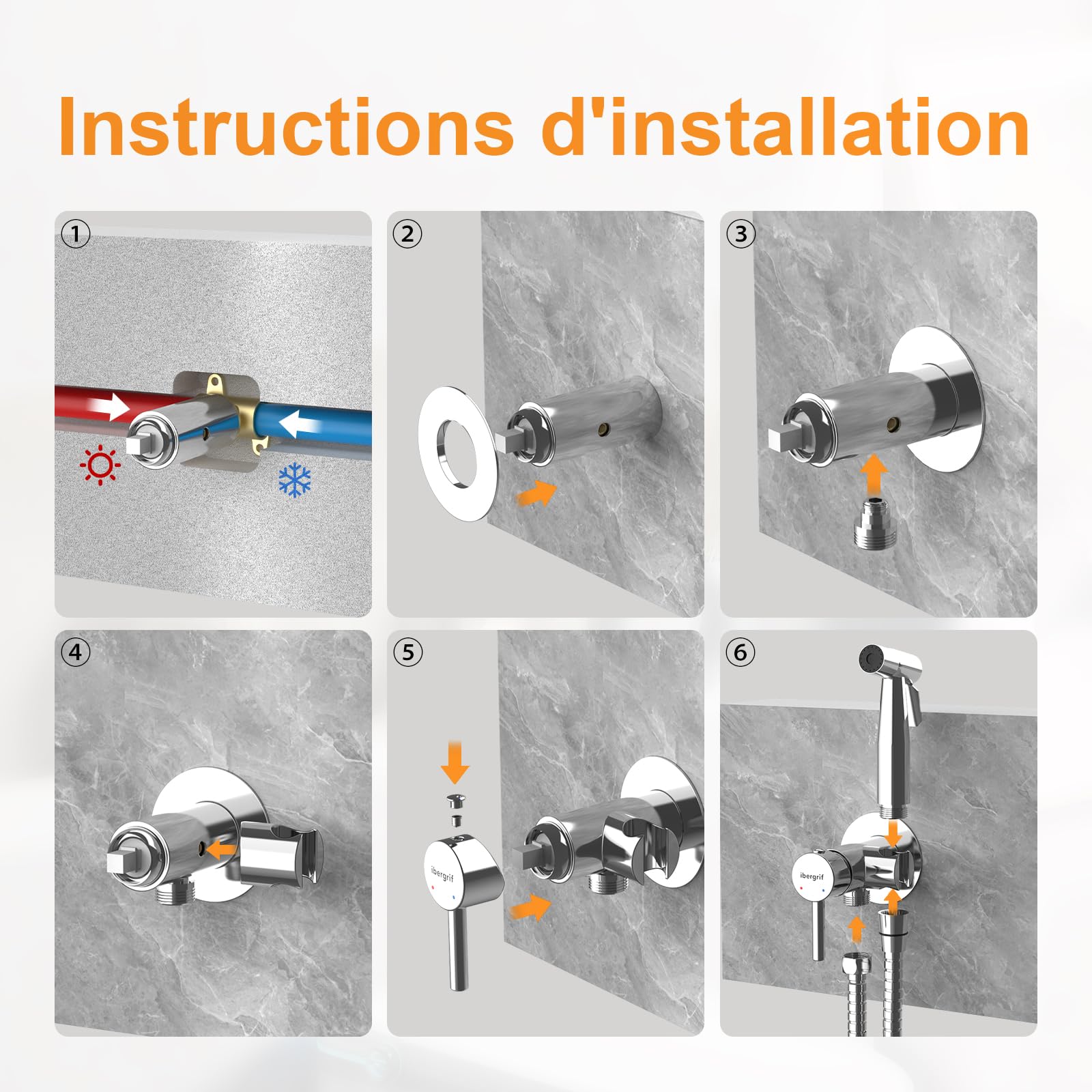 Instructions d'installation

①

②

③

④

⑤

ibergrif

⑥

ibergrif