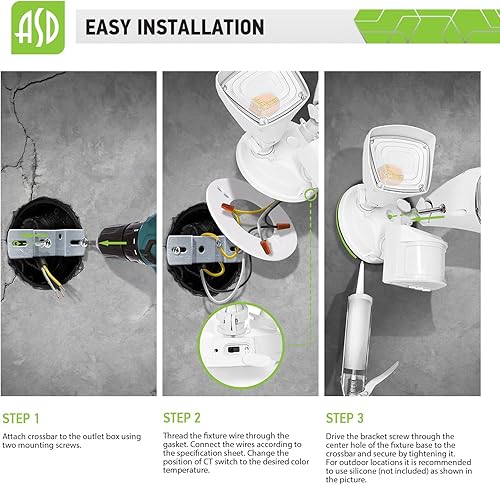 ASD

EASY INSTALLATION

STEP 1

Attach crossbar to the outlet box using two mounting screws.

STEP 2

Thread the fixture wire through the gasket. Connect the wires according to the specification sheet. Change the position of CT switch to the desired color temperature.

STEP 3

Drive the bracket screw through the center hole of the fixture base to the crossbar and secure by tightening it. For outdoor locations it is recommended to use silicone (not included) as shown in the picture.