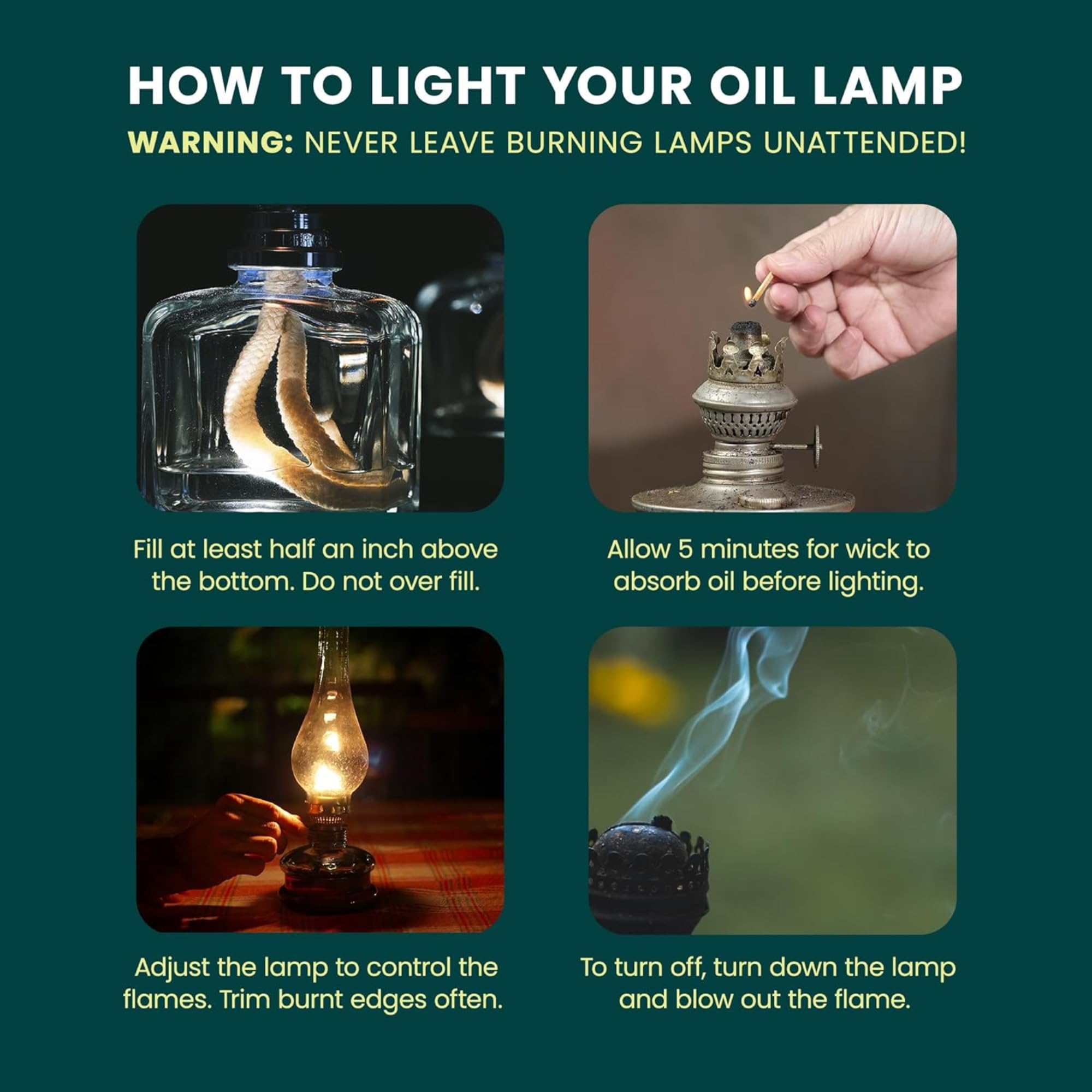 HOW TO LIGHT YOUR OIL LAMP

WARNING: NEVER LEAVE BURNING LAMPS UNATTENDED!

Fill at least half an inch above the bottom. Do not over fill.

Allow 5 minutes for wick to absorb oil before lighting.

Adjust the lamp to control the flames. Trim burnt edges often.

To turn off, turn down the lamp and blow out the flame.