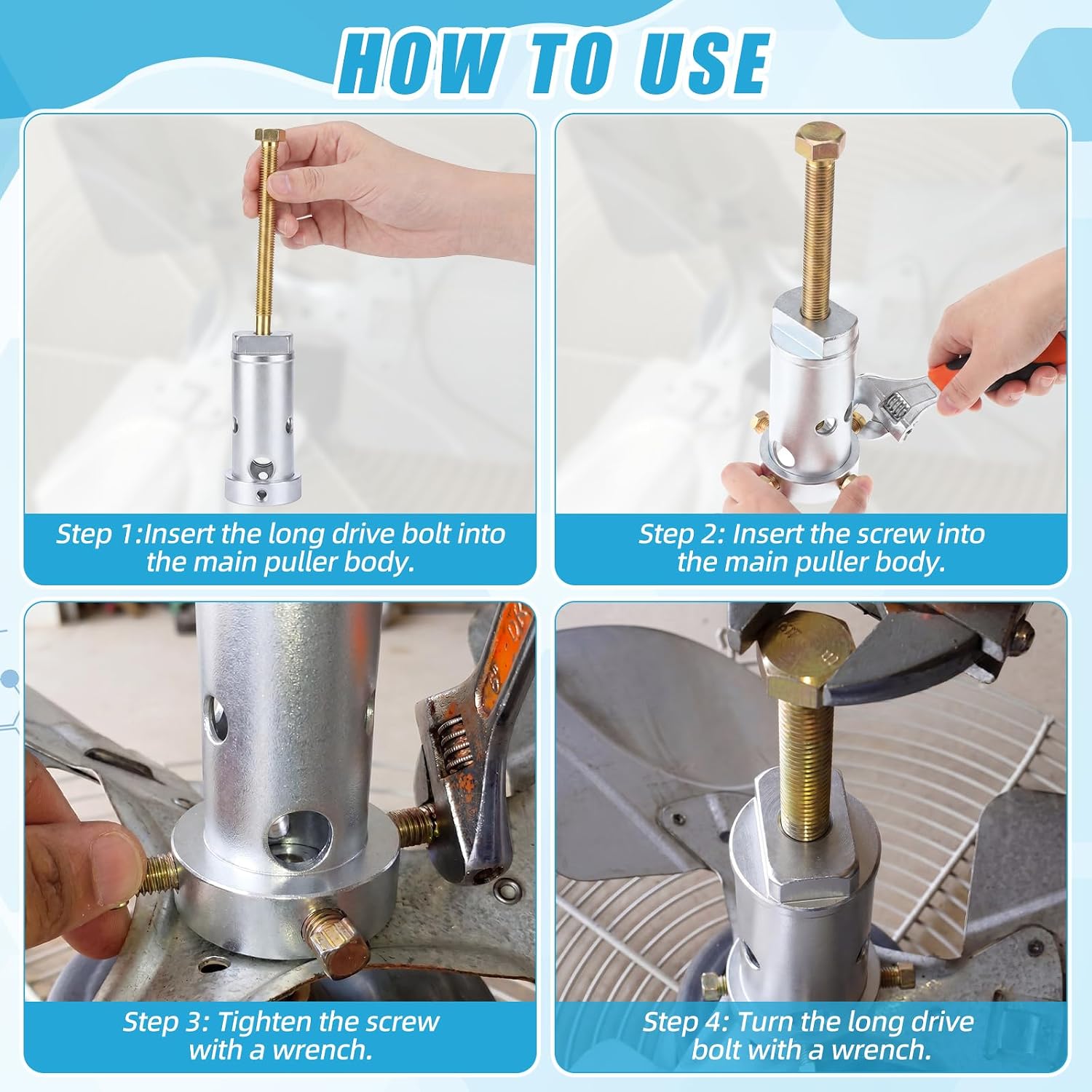 HOW TO USE

Step 1:Insert the long drive bolt into the main puller body.

Step 2: Insert the screw into the main puller body.

Step 3: Tighten the screw with a wrench.

Step 4: Turn the long drive bolt with a wrench.