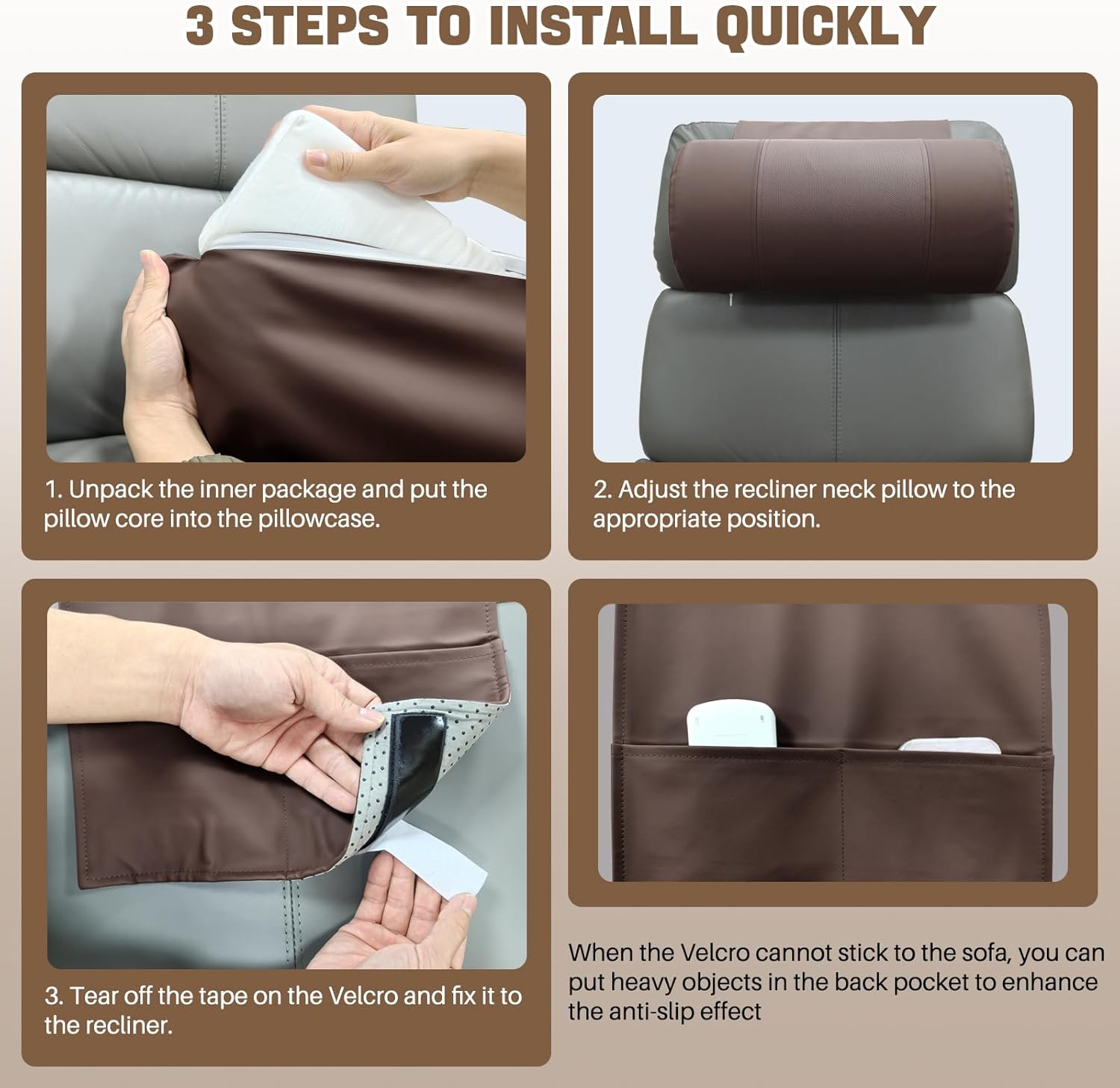 3 STEPS TO INSTALL QUICKLY

1. Unpack the inner package and put the pillow core into the pillowcase.

2. Adjust the recliner neck pillow to the appropriate position.

3. Tear off the tape on the Velcro and fix it to the recliner.

When the Velcro cannot stick to the sofa, you can put heavy objects in the back pocket to enhance the anti-slip effect