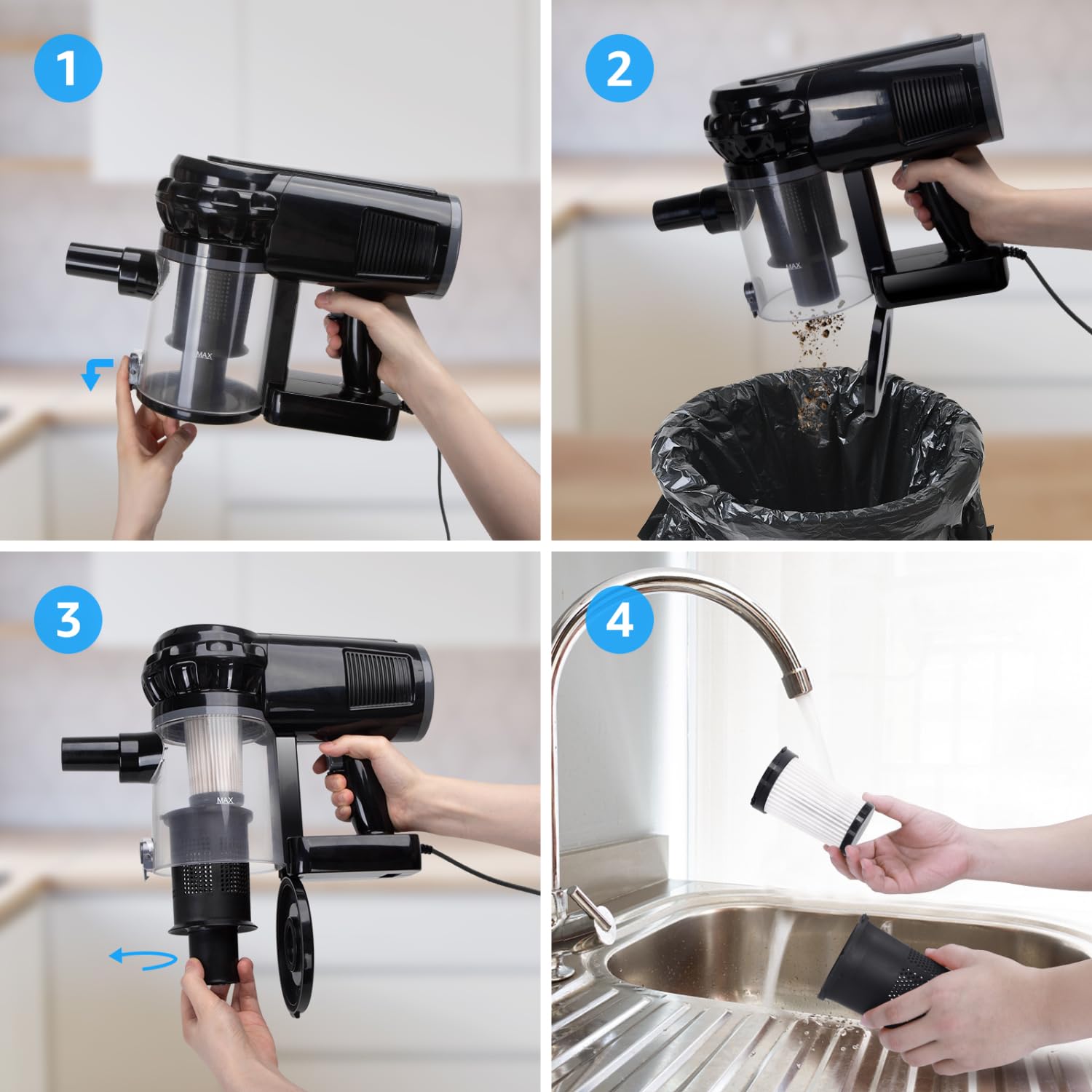 1

MAX

2

MAX

3

MAX

4