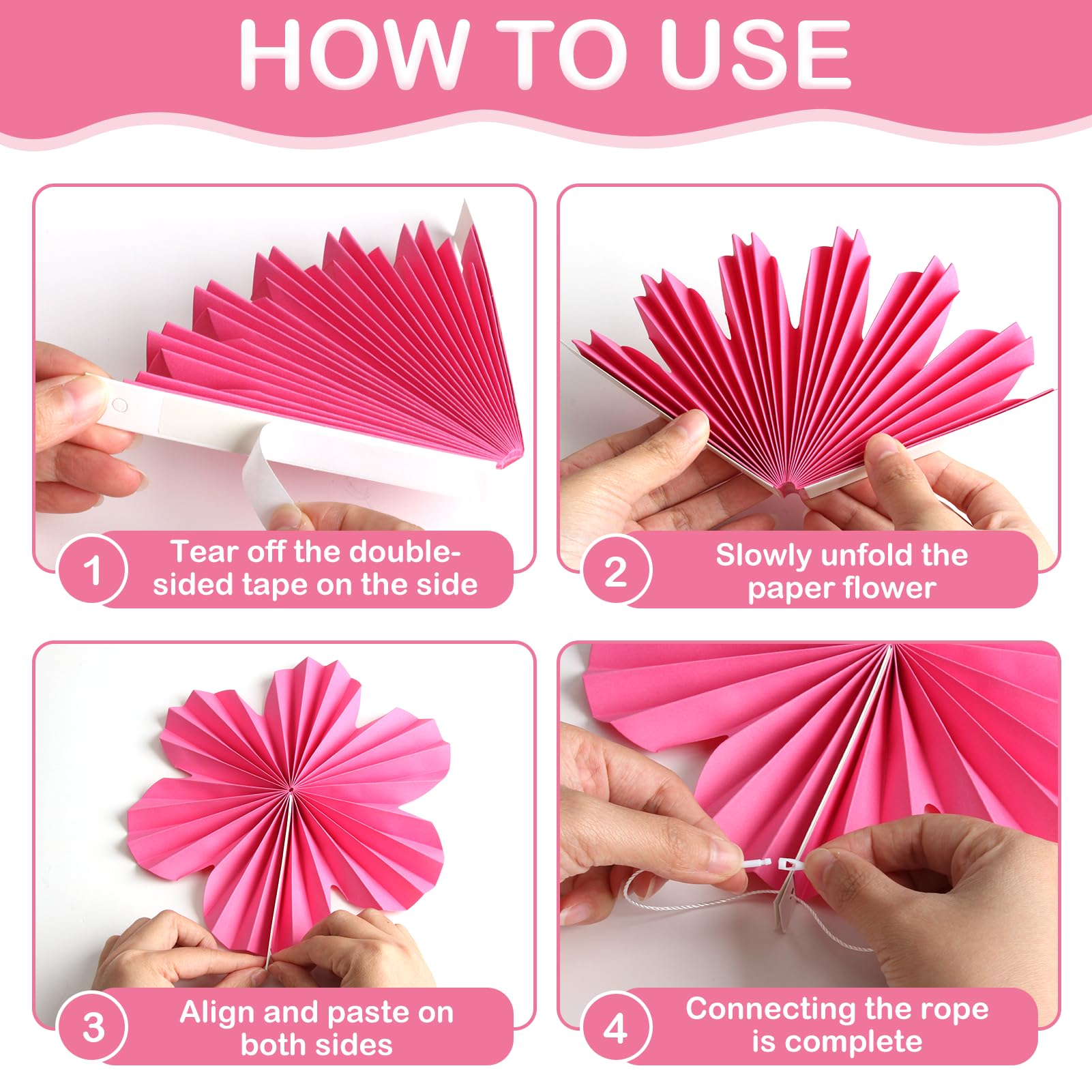 HOW TO USE

1 Tear off the double-sided tape on the side

2 Slowly unfold the paper flower

3 Align and paste on both sides

4 Connecting the rope is complete