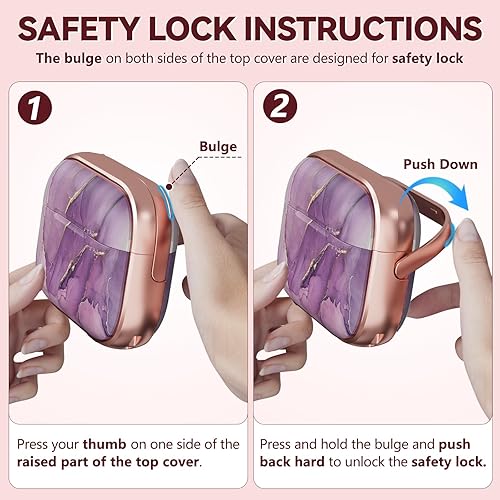 SAFETY LOCK INSTRUCTIONS

The bulge on both sides of the top cover are designed for safety lock

1

Bulge

Press your thumb on one side of the raised part of the top cover.

2

Push Down

Press and hold the bulge and push back hard to unlock the safety lock.