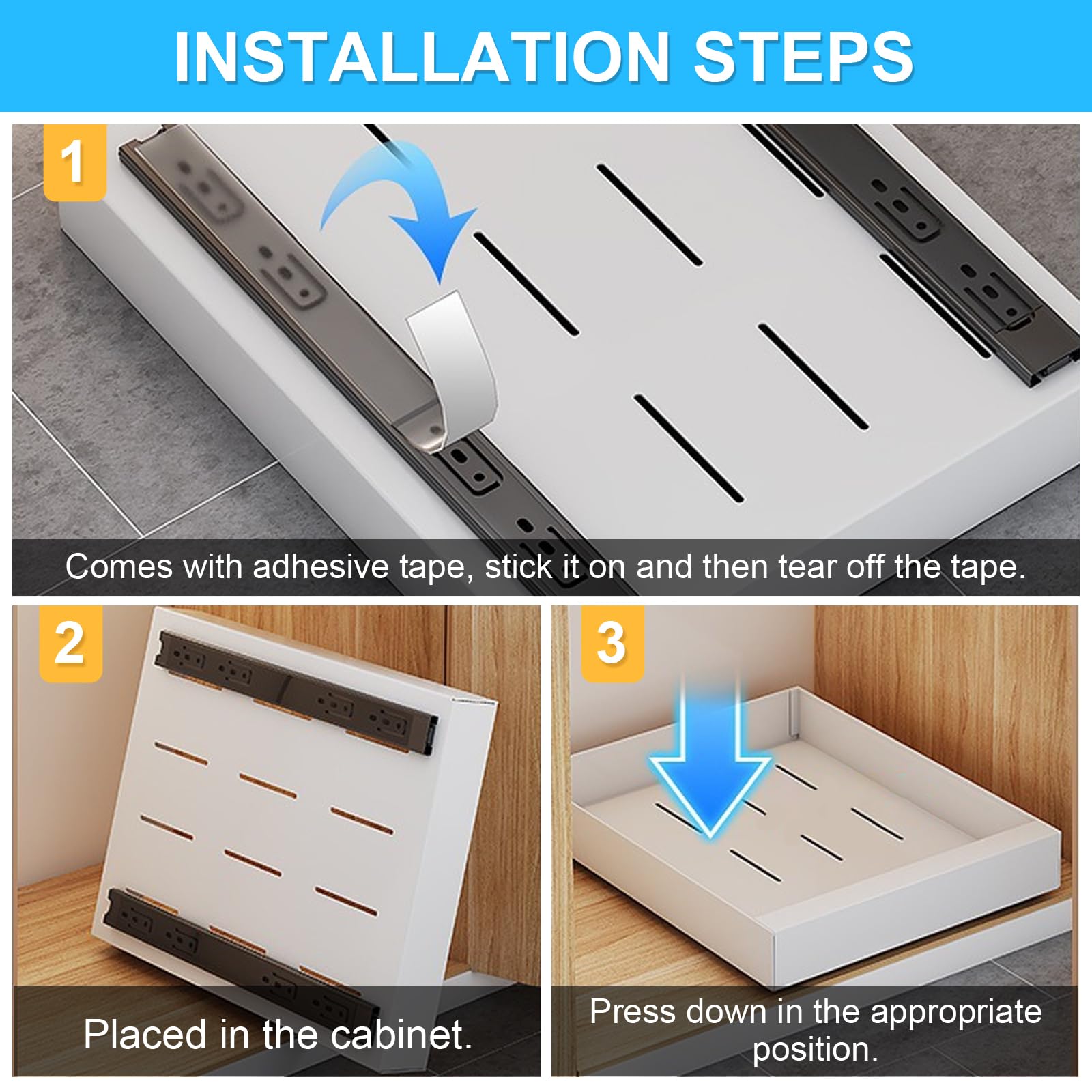 INSTALLATION STEPS

1

Comes with adhesive tape, stick it on and then tear off the tape.

2

Placed in the cabinet.

3

Press down in the appropriate position.