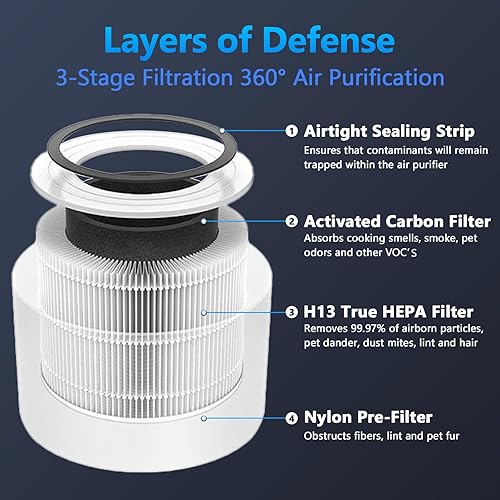 Layers of Defense
3-Stage Filtration 360° Air Purification

1 Airtight Sealing Strip
Ensures that contaminants will remain trapped within the air purifier

2 Activated Carbon Filter
Absorbs cooking smells, smoke, pet odors and other VOC'S

3 H13 True HEPA Filter
Removes 99.97% of airborn particles, pet dander, dust mites, lint and hair

4 Nylon Pre-Filter
Obstructs fibers, lint and pet fur