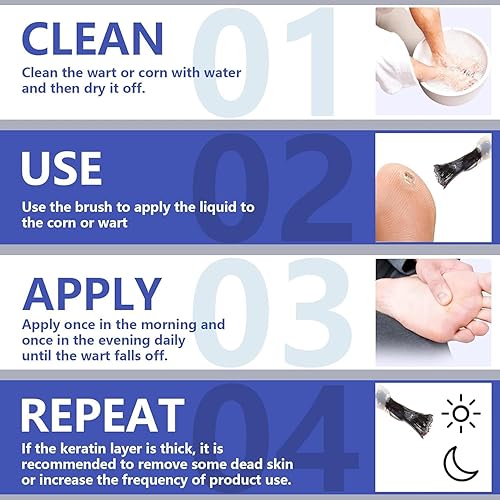 CLEAN
01
Clean the wart or corn with water and then dry it off.

USE
02
Use the brush to apply the liquid to the corn or wart

APPLY
03
Apply once in the morning and once in the evening daily until the wart falls off.

REPEAT
04
If the keratin layer is thick, it is recommended to remove some dead skin or increase the frequency of product use.