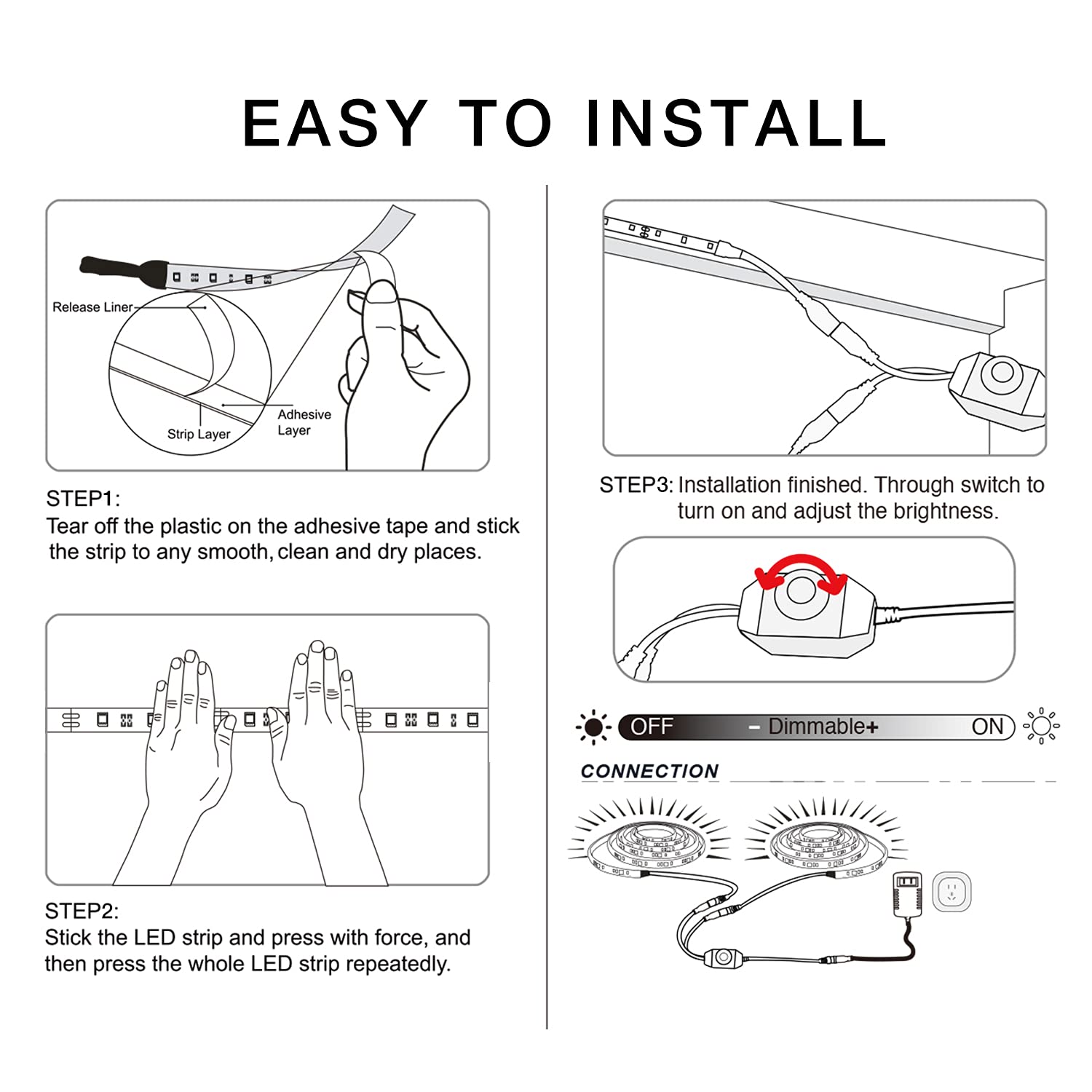 EASY TO INSTALL

Release Liner

Strip Layer

Adhesive Layer

STEP1:
Tear off the plastic on the adhesive tape and stick the strip to any smooth, clean and dry places.

STEP2:
Stick the LED strip and press with force, and then press the whole LED strip repeatedly.

STEP3: Installation finished. Through switch to turn on and adjust the brightness.

OFF - Dimmable+ ON

CONNECTION