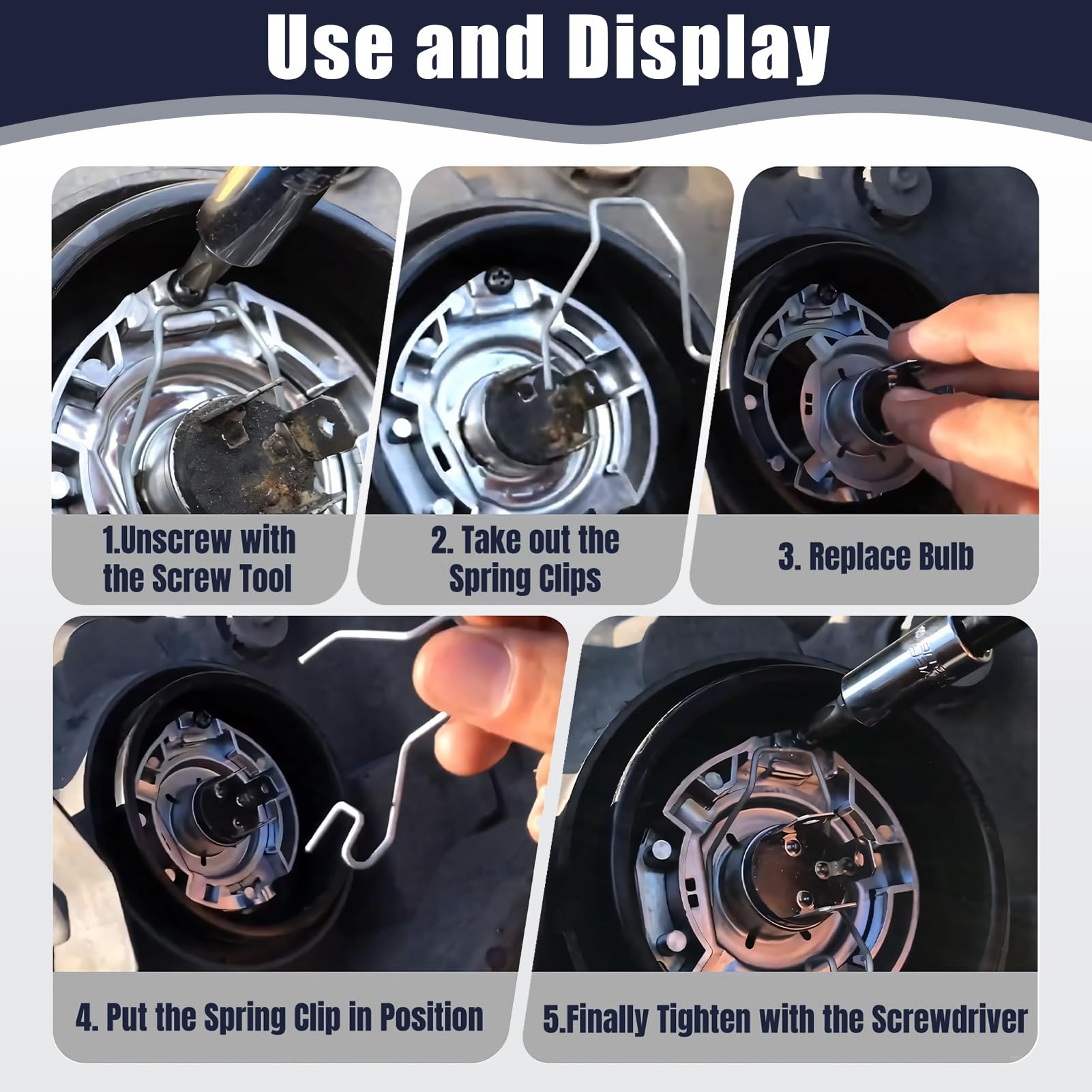 Use and Display

1.Unscrew with the Screw Tool

2. Take out the Spring Clips

3. Replace Bulb

4. Put the Spring Clip in Position

5.Finally Tighten with the Screwdriver