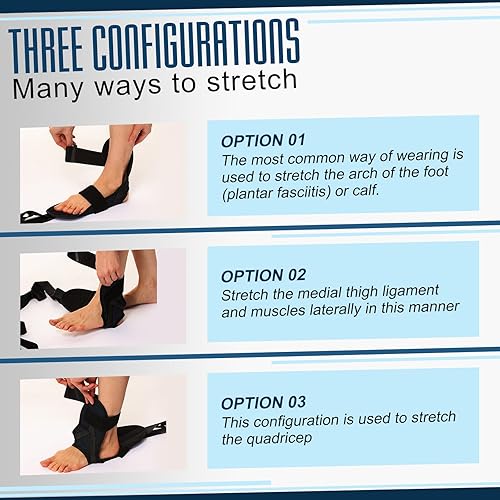 THREE CONFIGURATIONS
Many ways to stretch

OPTION 01
The most common way of wearing is used to stretch the arch of the foot (plantar fasciitis) or calf.

OPTION 02
Stretch the medial thigh ligament and muscles laterally in this manner

OPTION 03
This configuration is used to stretch the quadricep