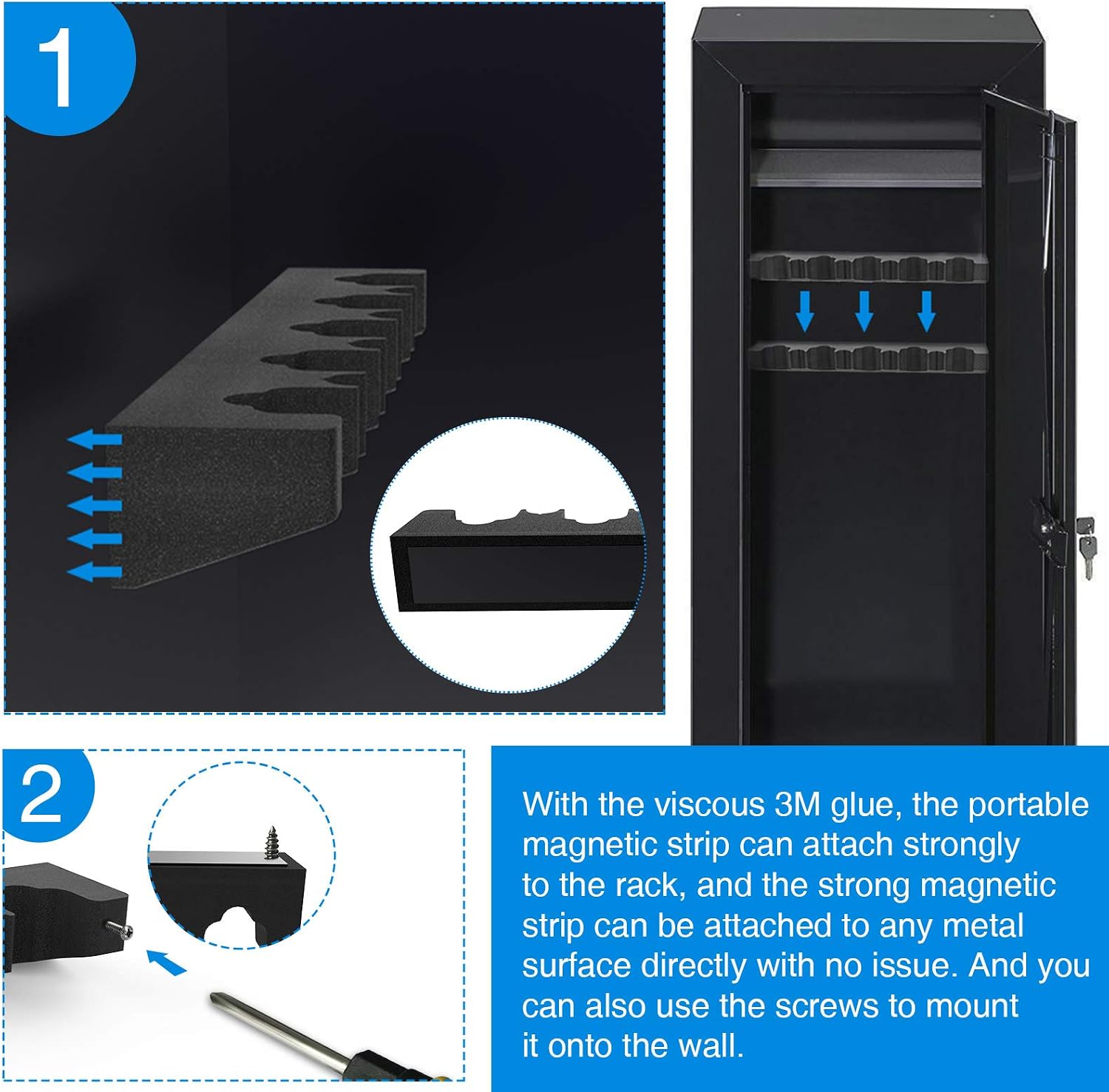 1

2

With the viscous 3M glue, the portable magnetic strip can attach strongly to the rack, and the strong magnetic strip can be attached to any metal surface directly with no issue. And you can also use the screws to mount it onto the wall.