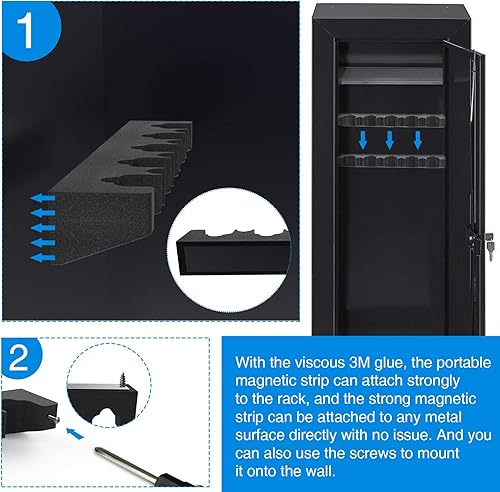 1

2

With the viscous 3M glue, the portable magnetic strip can attach strongly to the rack, and the strong magnetic strip can be attached to any metal surface directly with no issue. And you can also use the screws to mount it onto the wall.