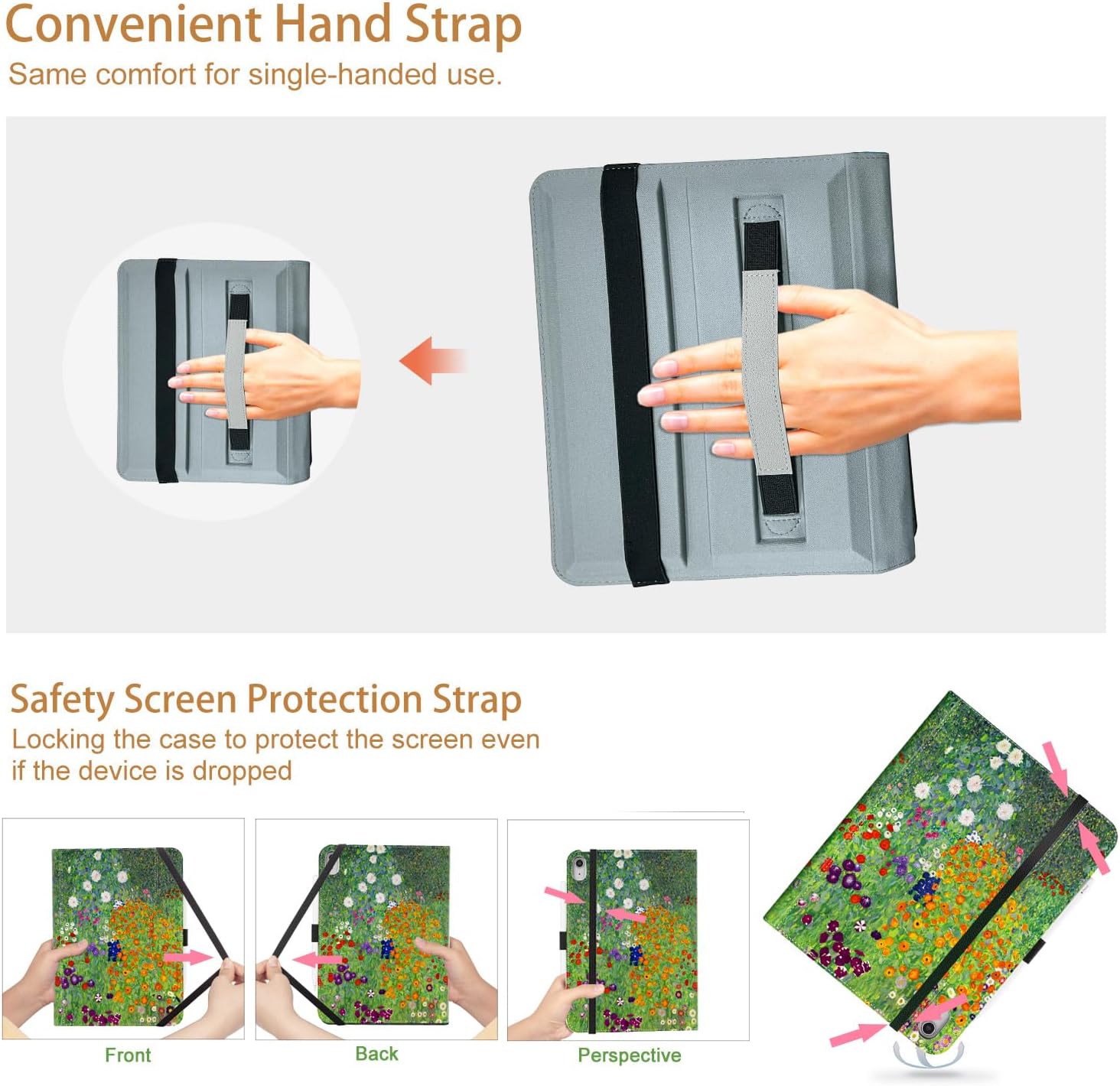 Convenient Hand Strap
Same comfort for single-handed use.

Safety Screen Protection Strap
Locking the case to protect the screen even if the device is dropped

Front

Back

Perspective