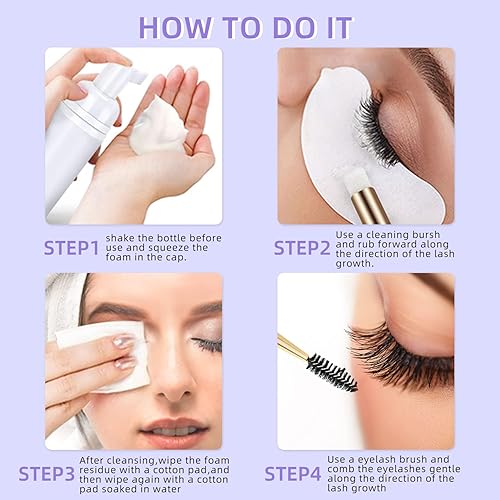 HOW TO DO IT

STEP1 shake the bottle before use and squeeze the foam in the cap.

STEP2 Use a cleaning bursh and rub forward along the direction of the lash growth.

STEP3 After cleansing,wipe the foam residue with a cotton pad,and then wipe again with a cotton pad soaked in water

STEP4 Use a eyelash brush and comb the eyelashes gentle along the direction of the lash growth