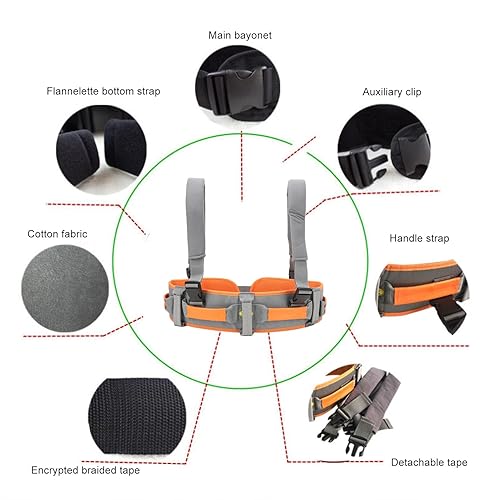 Main bayonet

Flannelette bottom strap

Auxiliary clip

Cotton fabric

Handle strap

Encrypted braided tape

Detachable tape