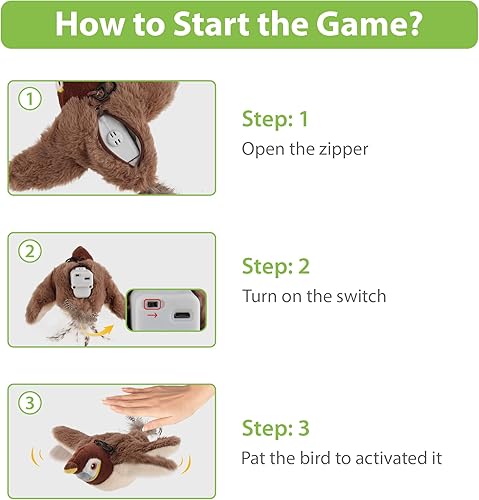 How to Start the Game?

①

Step: 1
Open the zipper

②

Step: 2
Turn on the switch

③

Step: 3
Pat the bird to activated it