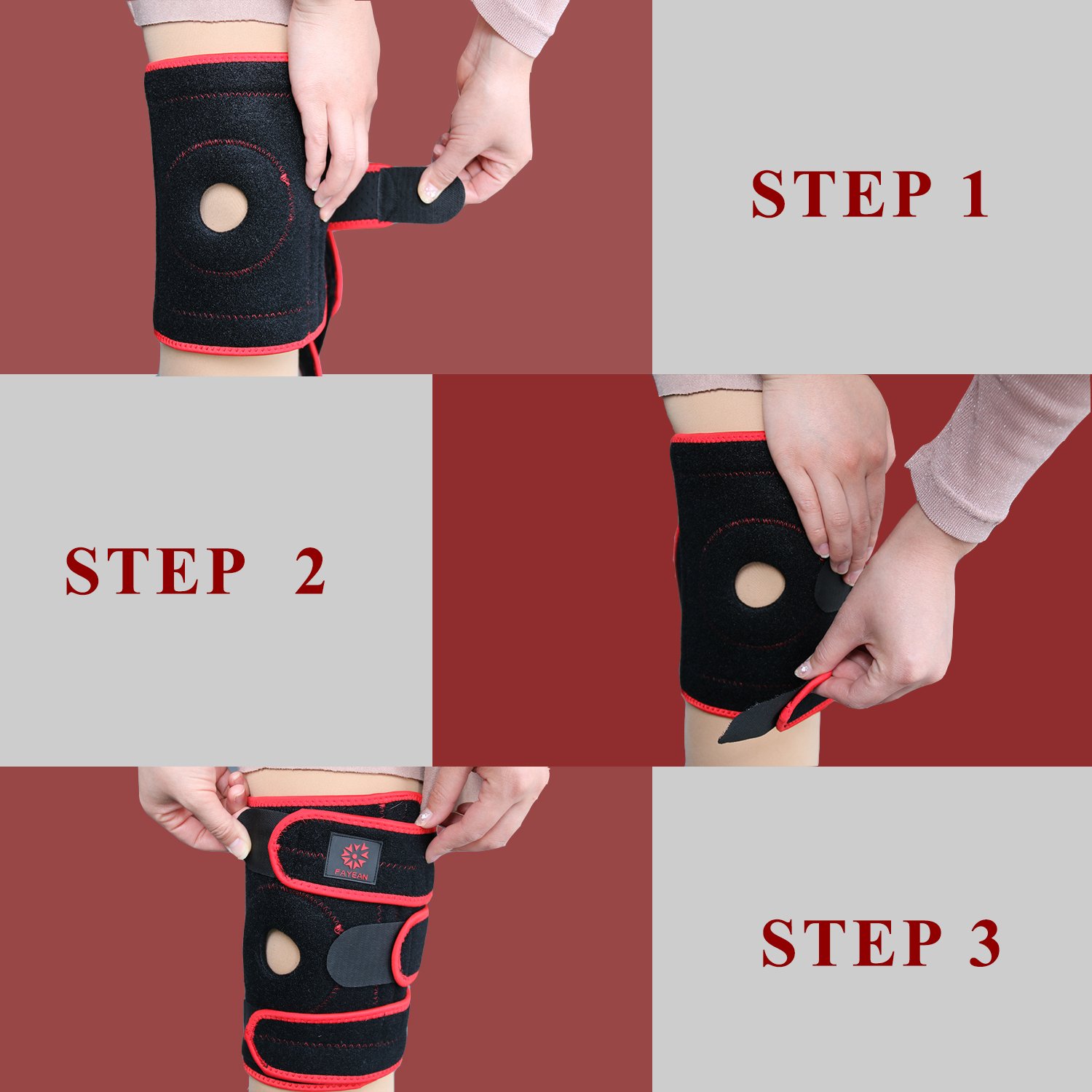 STEP 1

STEP 2

PAYEAN

STEP 3