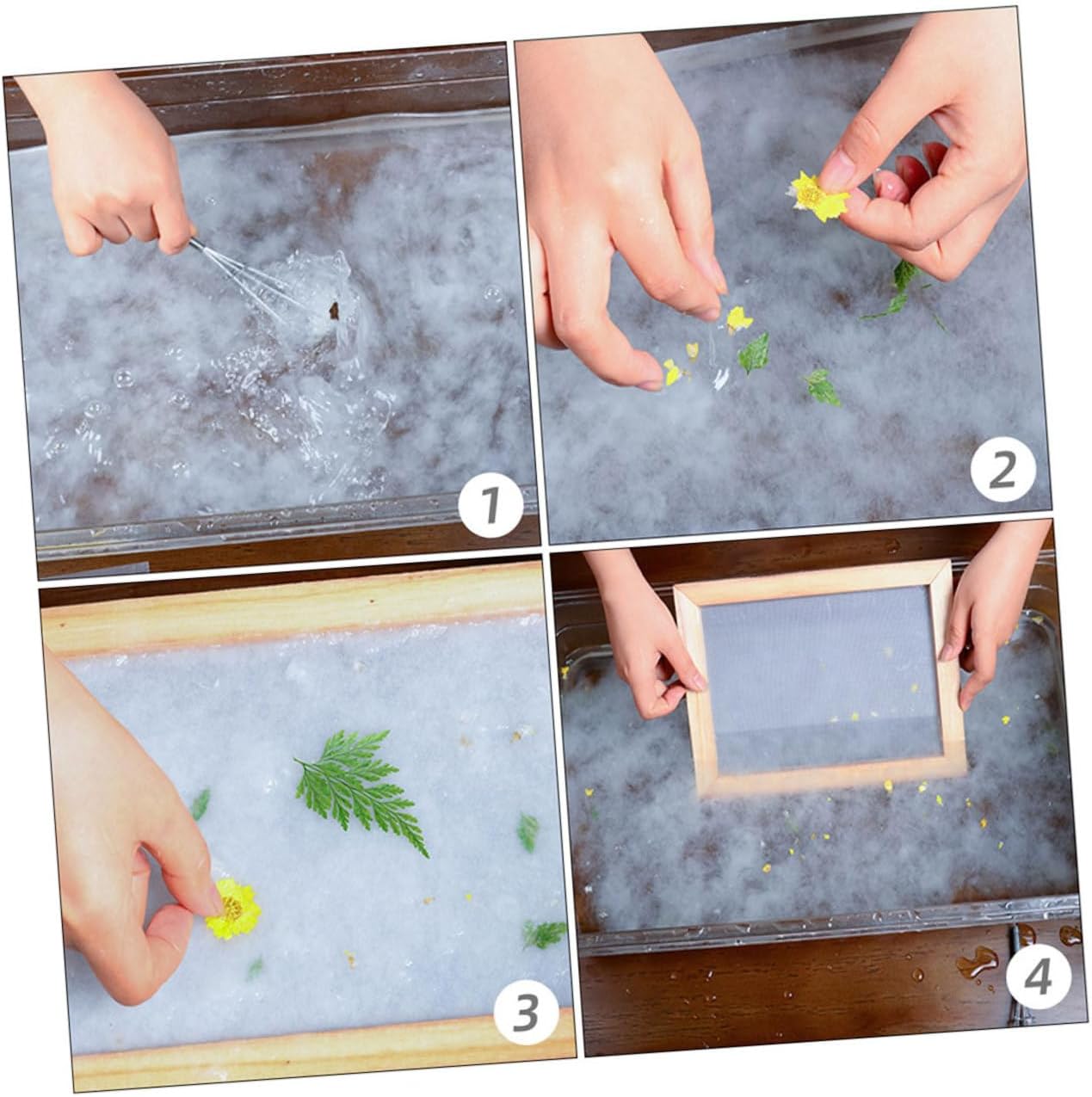 1

2

3

4