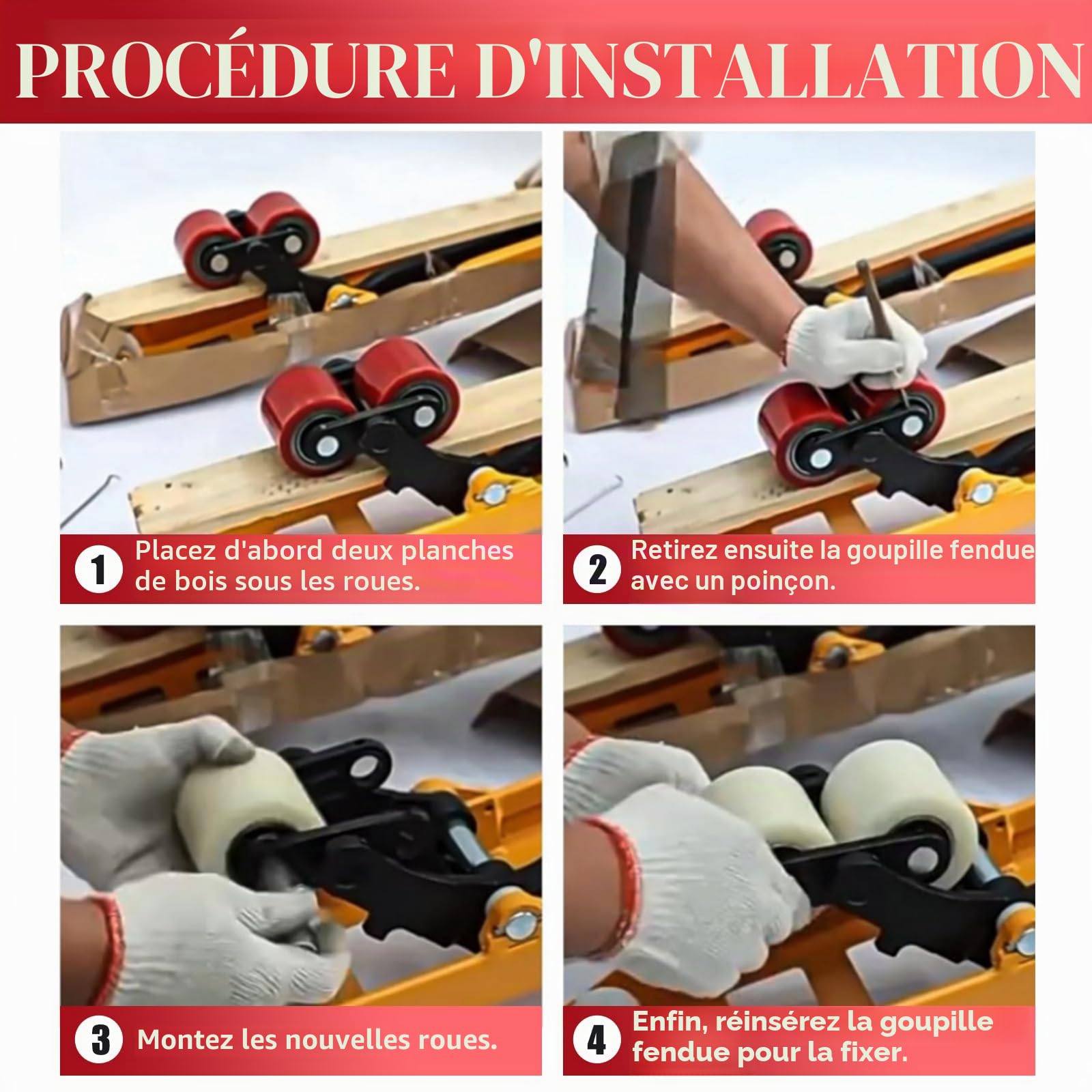 PROCÉDURE D'INSTALLATION

1 Placez d'abord deux planches de bois sous les roues.

2 Retirez ensuite la goupille fendue avec un poinçon.

3 Montez les nouvelles roues.

4 Enfin, réinsérez la goupille fendue pour la fixer.