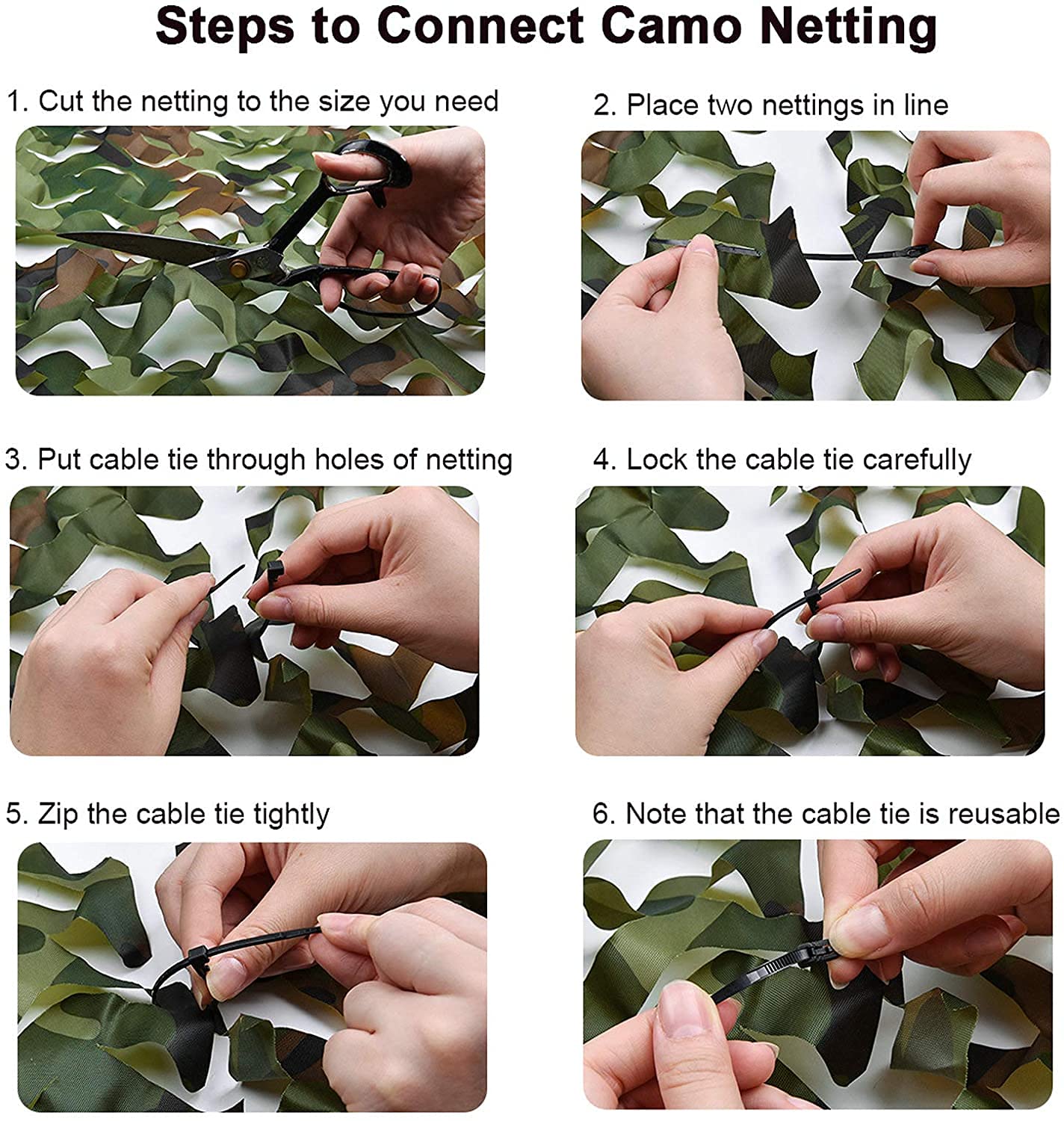 Steps to Connect Camo Netting

1. Cut the netting to the size you need

2. Place two nettings in line

3. Put cable tie through holes of netting

4. Lock the cable tie carefully

5. Zip the cable tie tightly

6. Note that the cable tie is reusable