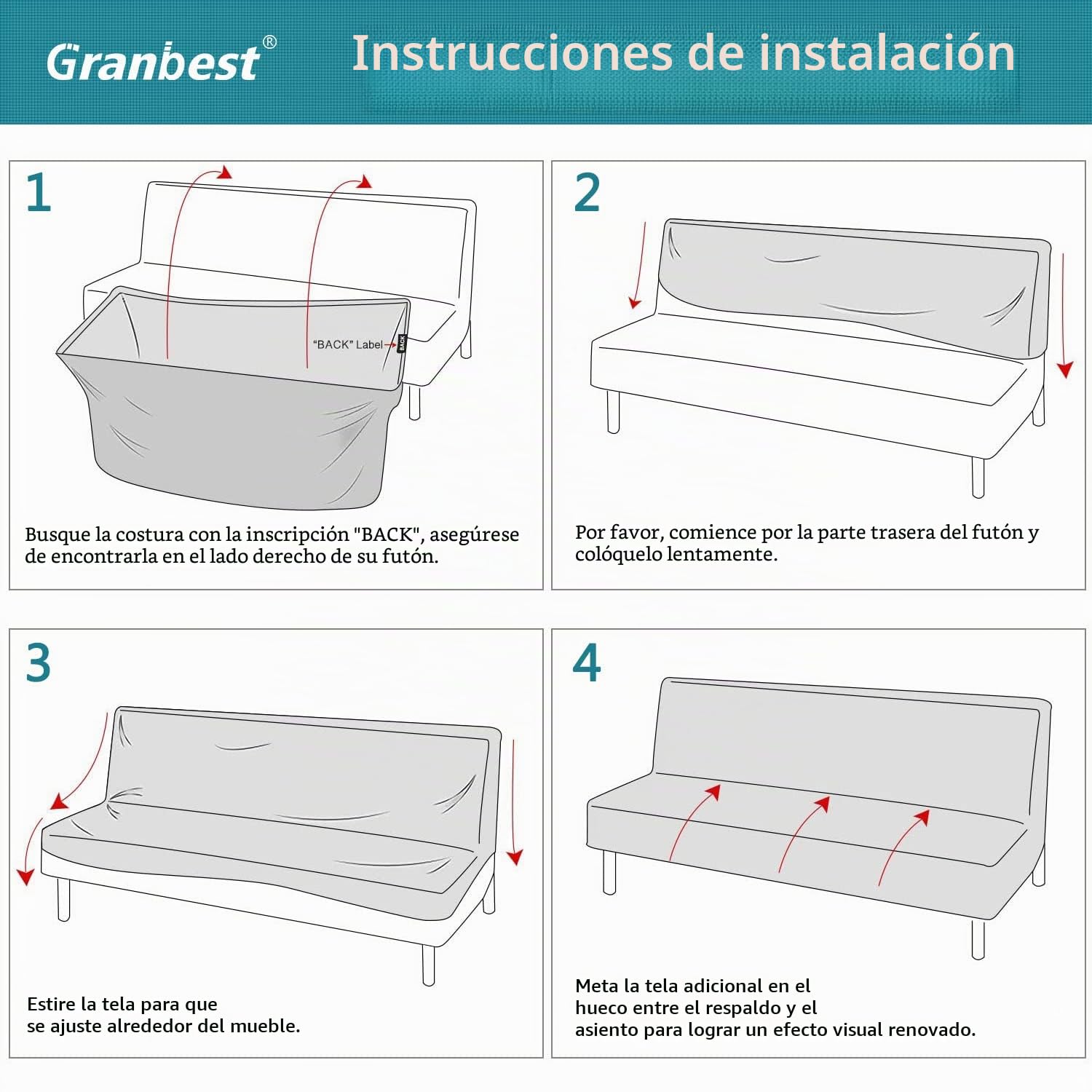 Granbest®

Instrucciones de instalación

1

"BACK" Label

BACK

Busque la costura con la inscripción "BACK", asegúrese de encontrarla en el lado derecho de su futón.

2

Por favor, comience por la parte trasera del futón y colóquelo lentamente.

3

Estire la tela para que se ajuste alrededor del mueble.

4

Meta la tela adicional en el hueco entre el respaldo y el asiento para lograr un efecto visual renovado.