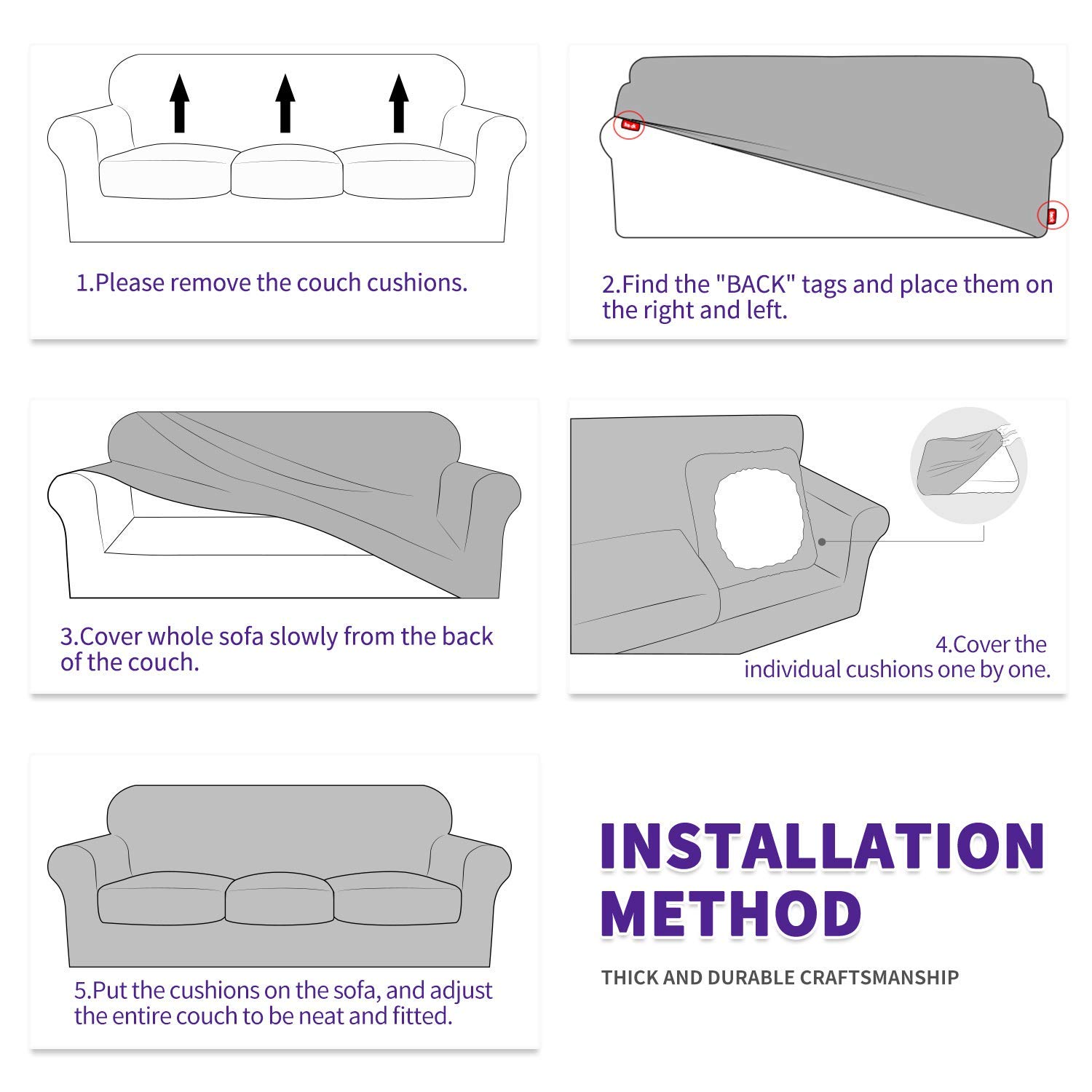 1.Please remove the couch cushions.

2.Find the "BACK" tags and place them on the right and left.

3.Cover whole sofa slowly from the back of the couch.

4.Cover the individual cushions one by one.

5.Put the cushions on the sofa, and adjust the entire couch to be neat and fitted.

INSTALLATION METHOD

THICK AND DURABLE CRAFTSMANSHIP