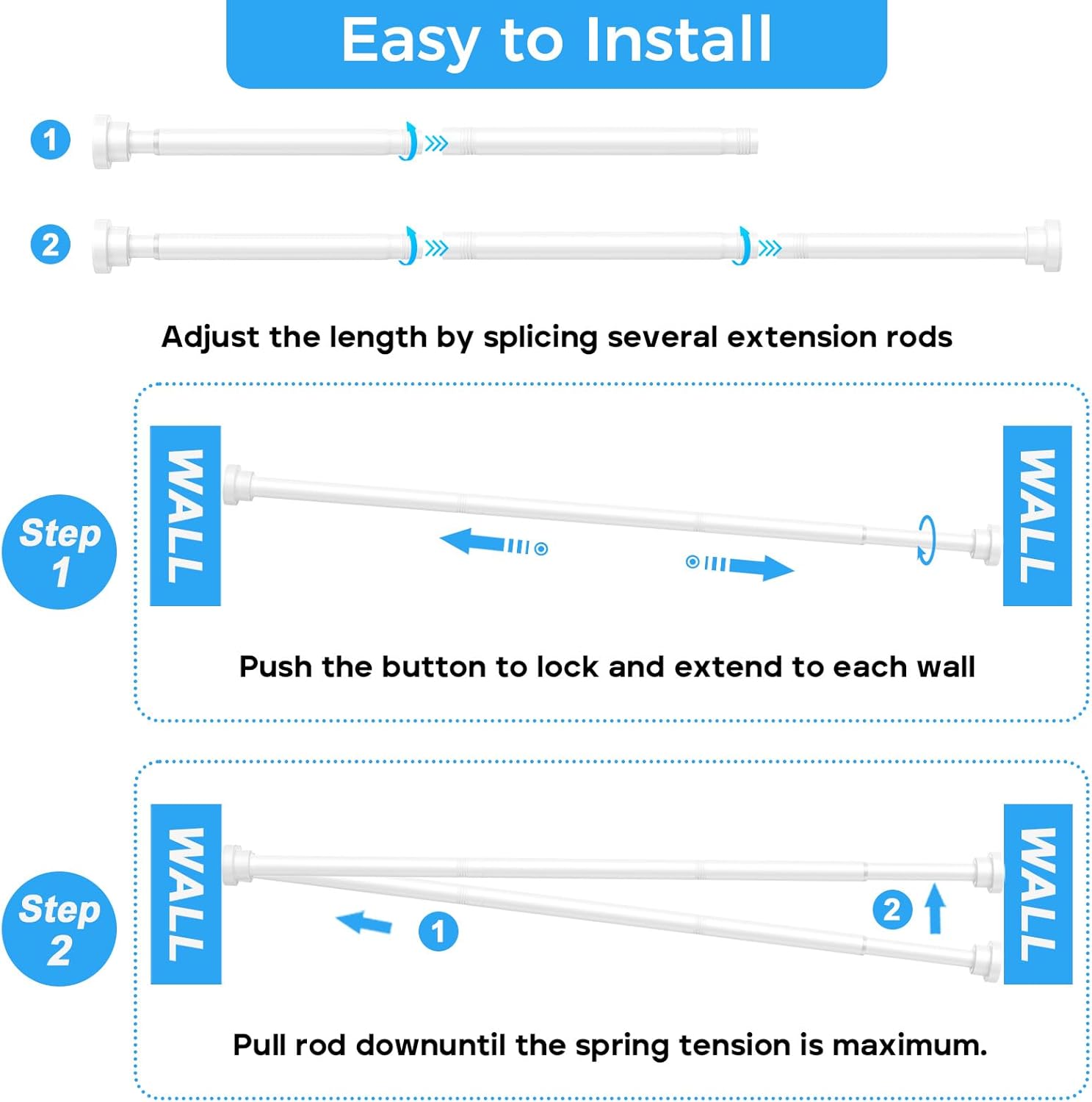 Easy to Install

1

2

Adjust the length by splicing several extension rods

Step 1

WALL

WALL

Push the button to lock and extend to each wall

Step 2

WALL

1

2

WALL

Pull rod downuntil the spring tension is maximum.