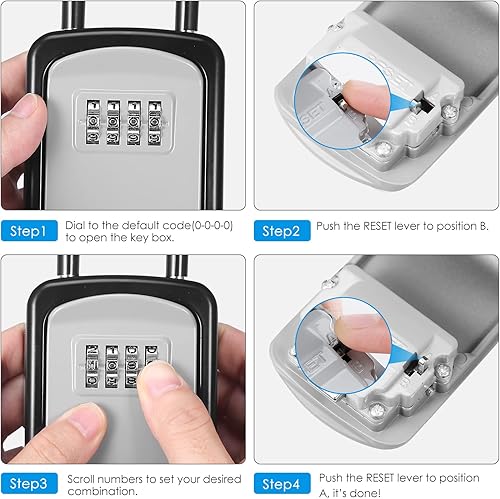 Step1 Dial to the default code(0-0-0-0) to open the key box.

Step2 Push the RESET lever to position B.

Step3 Scroll numbers to set your desired combination.

Step4 Push the RESET lever to position A, it's done!