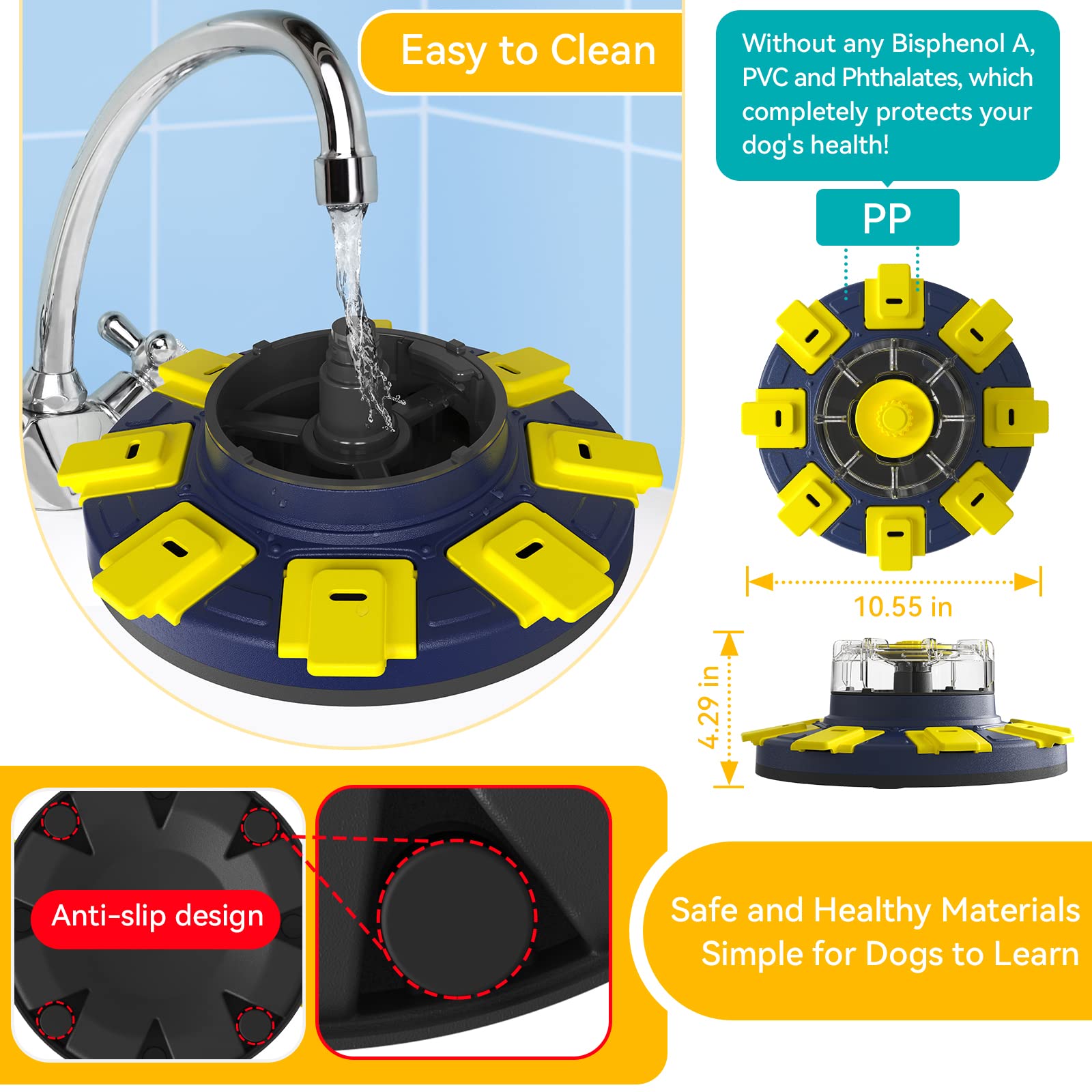 Easy to Clean

Without any Bisphenol A, PVC and Phthalates, which completely protects your dog's health!

PP

10.55 in

4.29 in

Anti-slip design

Safe and Healthy Materials
Simple for Dogs to Learn