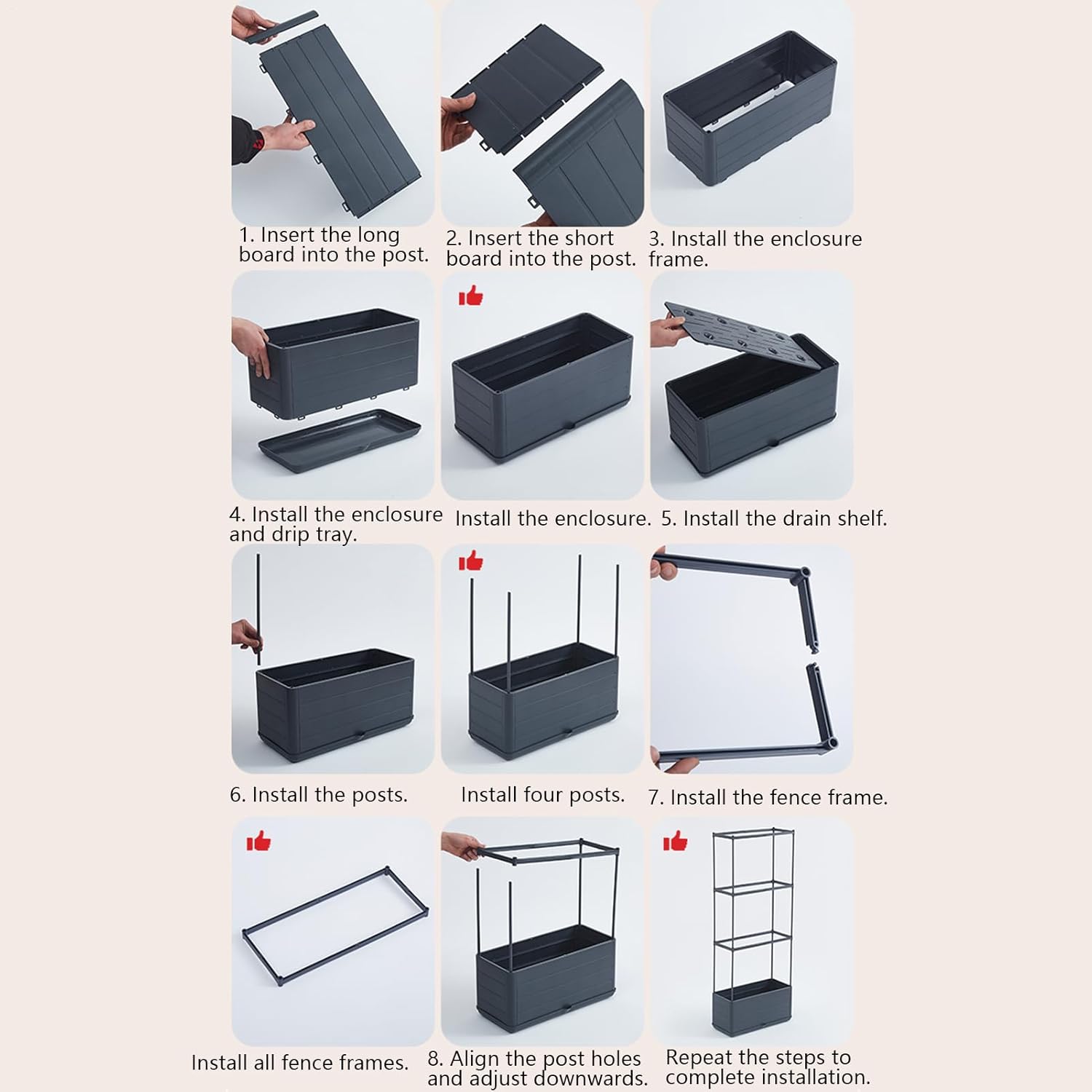 1. Insert the long board into the post.

2. Insert the short board into the post.

3. Install the enclosure frame.

4. Install the enclosure and drip tray.

Install the enclosure.

5. Install the drain shelf.

6. Install the posts.

Install four posts.

7. Install the fence frame.

Install all fence frames.

8. Align the post holes and adjust downwards.

Repeat the steps to complete installation.