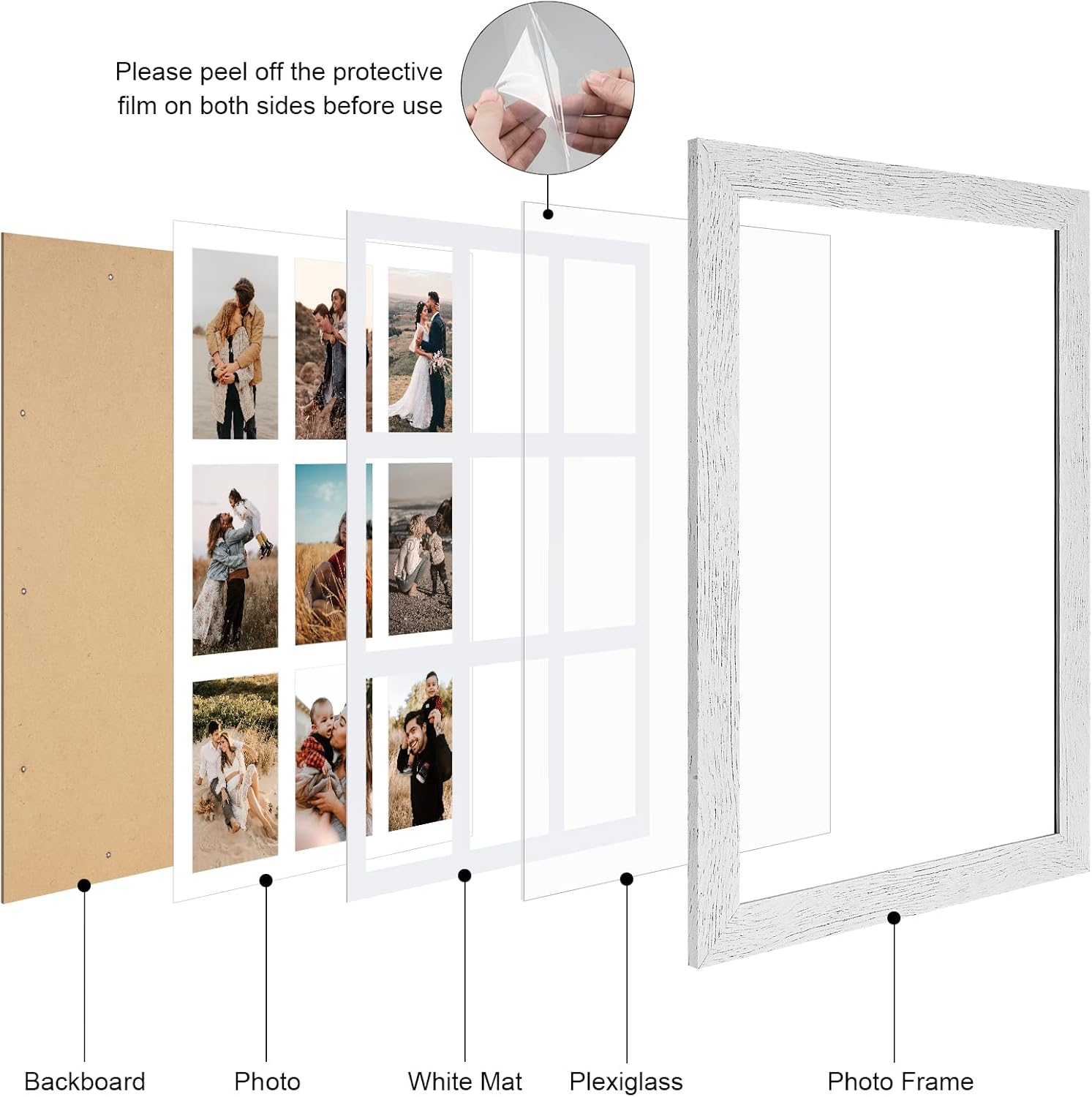 Please peel off the protective film on both sides before use

Backboard

Photo

White Mat

Plexiglass

Photo Frame