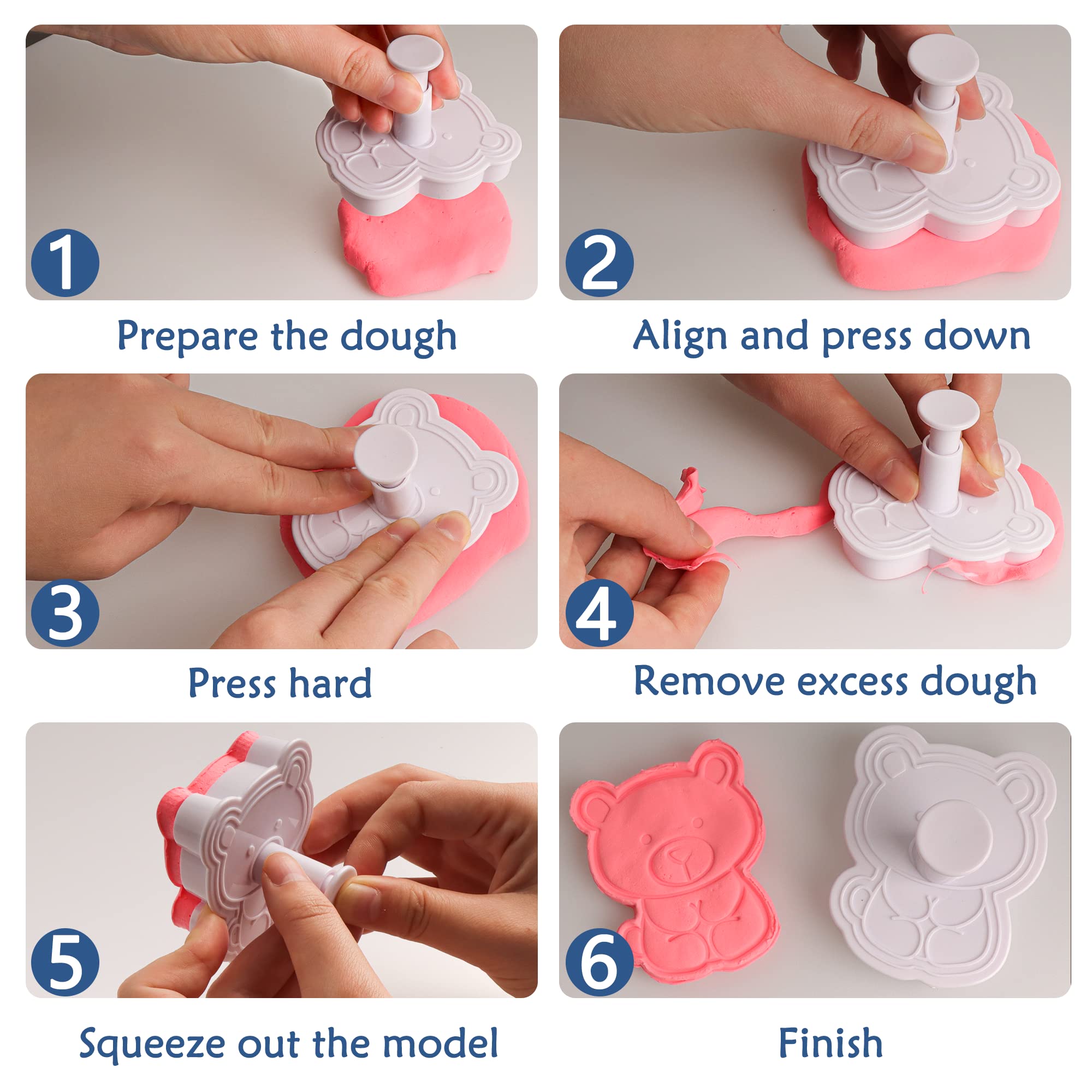 1

Prepare the dough

2

Align and press down

3

Press hard

4

Remove excess dough

5

Squeeze out the model

6

Finish