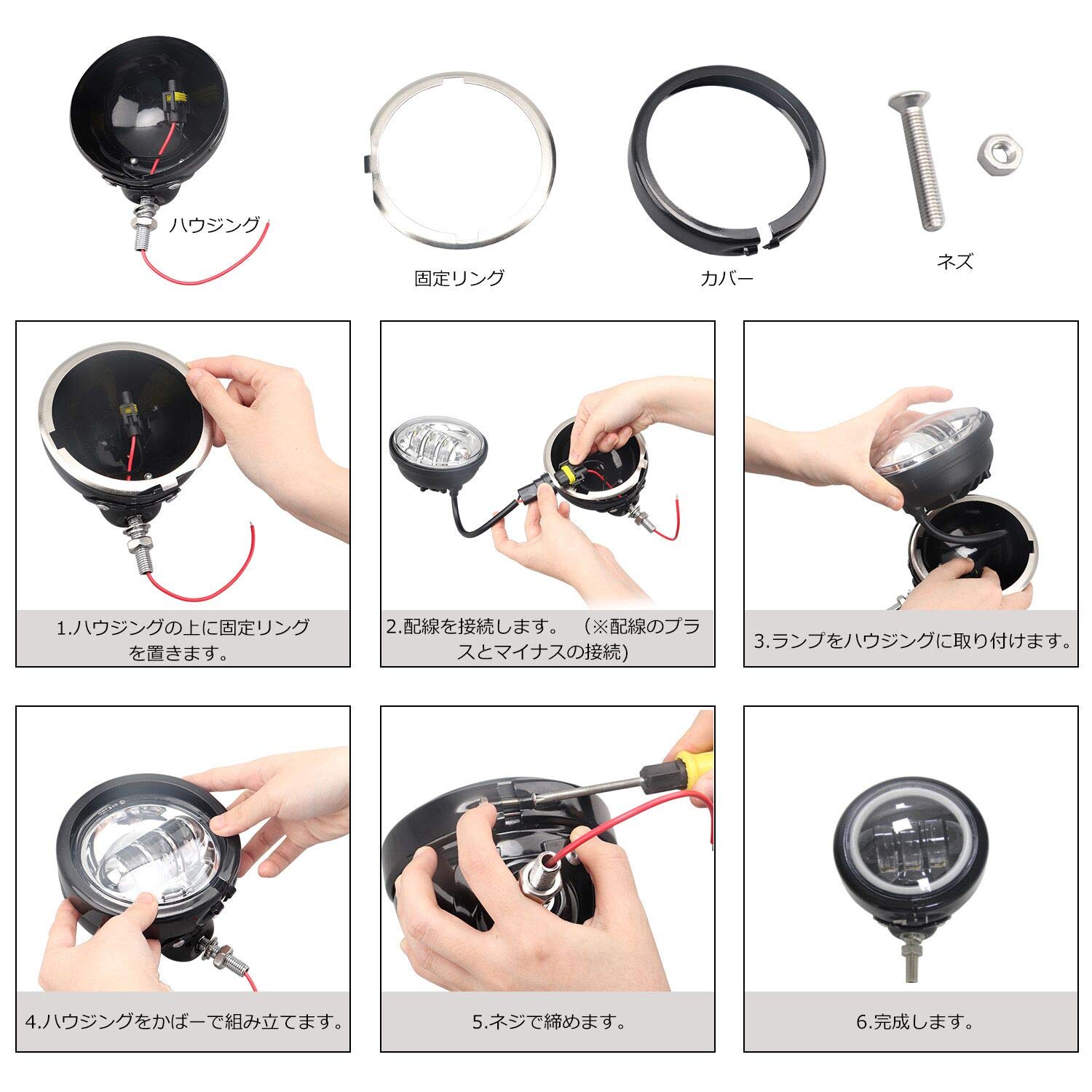 ハウジング

固定リング

カバー

ネズ

1.ハウジングの上に固定リングを置きます。

2.配線を接続します。 （※配線のプラスとマイナスの接続)

3.ランプをハウジングに取り付けます。

4.ハウジングをかばーで組み立てます。

5.ネジで締めます。

6.完成します。