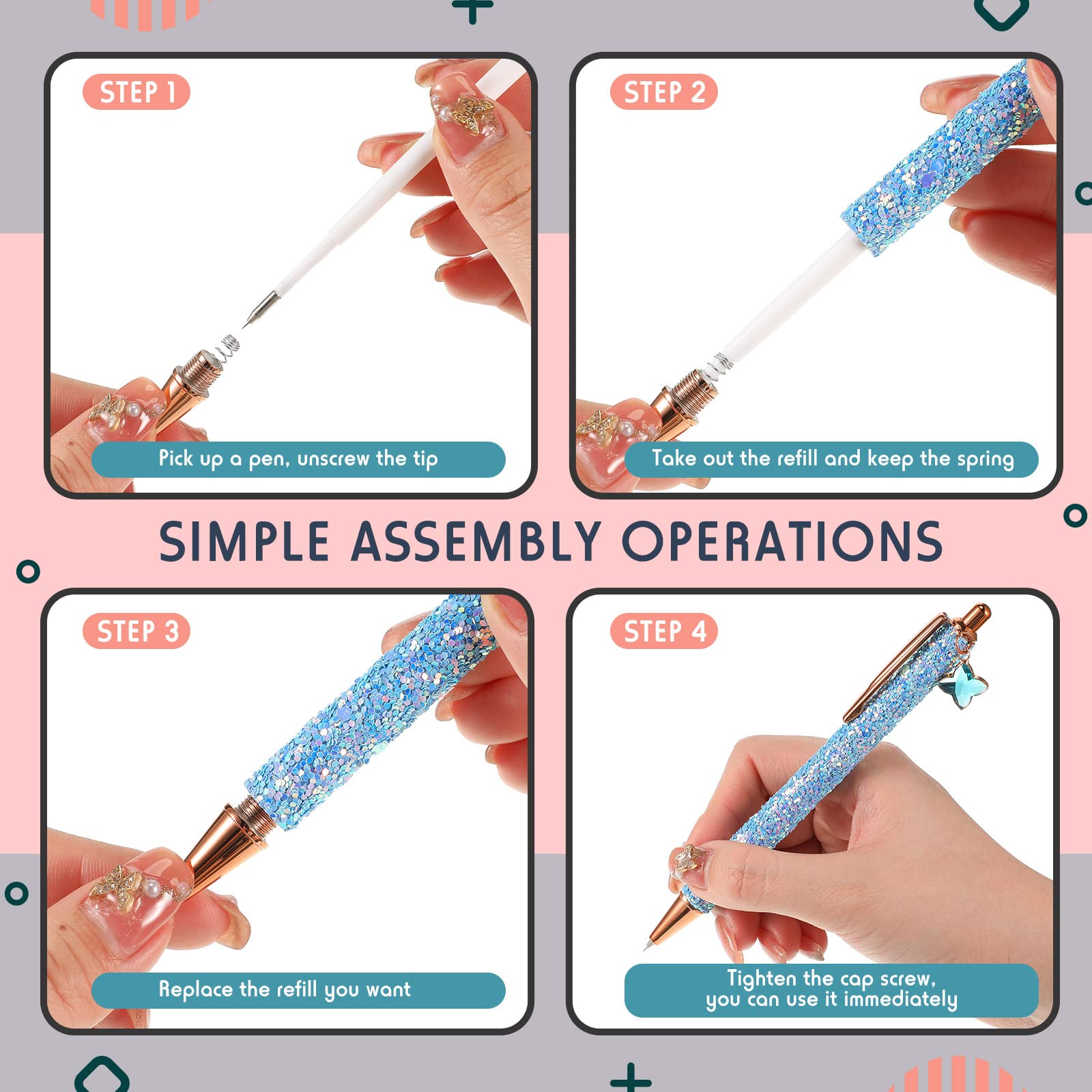 STEP 1

Pick up a pen, unscrew the tip

STEP 2

Take out the refill and keep the spring

SIMPLE ASSEMBLY OPERATIONS

STEP 3

Replace the refill you want

STEP 4

Tighten the cap screw, you can use it immediately