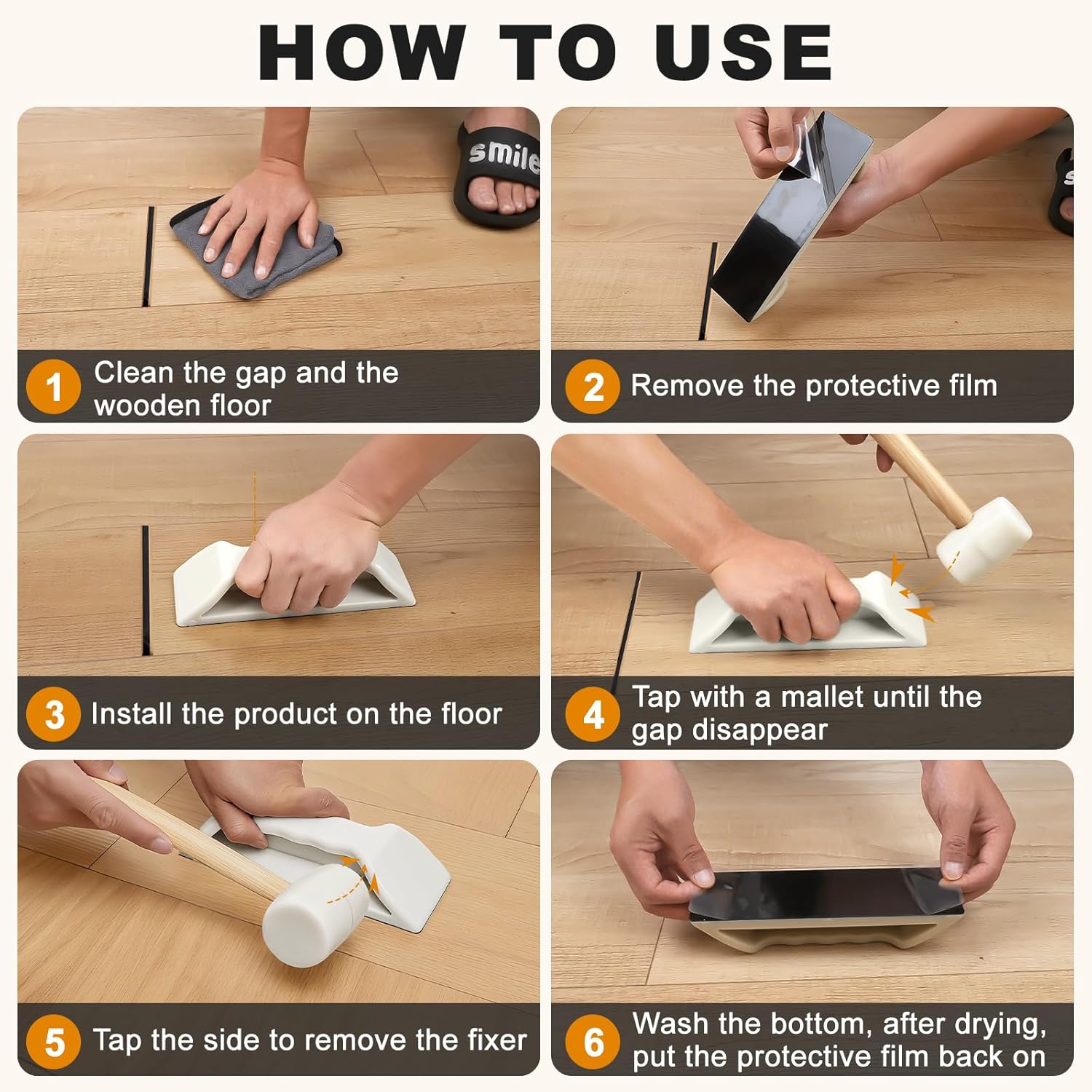 HOW TO USE

smile

1 Clean the gap and the wooden floor

2 Remove the protective film

3 Install the product on the floor

4 Tap with a mallet until the gap disappear

5 Tap the side to remove the fixer

6 Wash the bottom, after drying, put the protective film back on