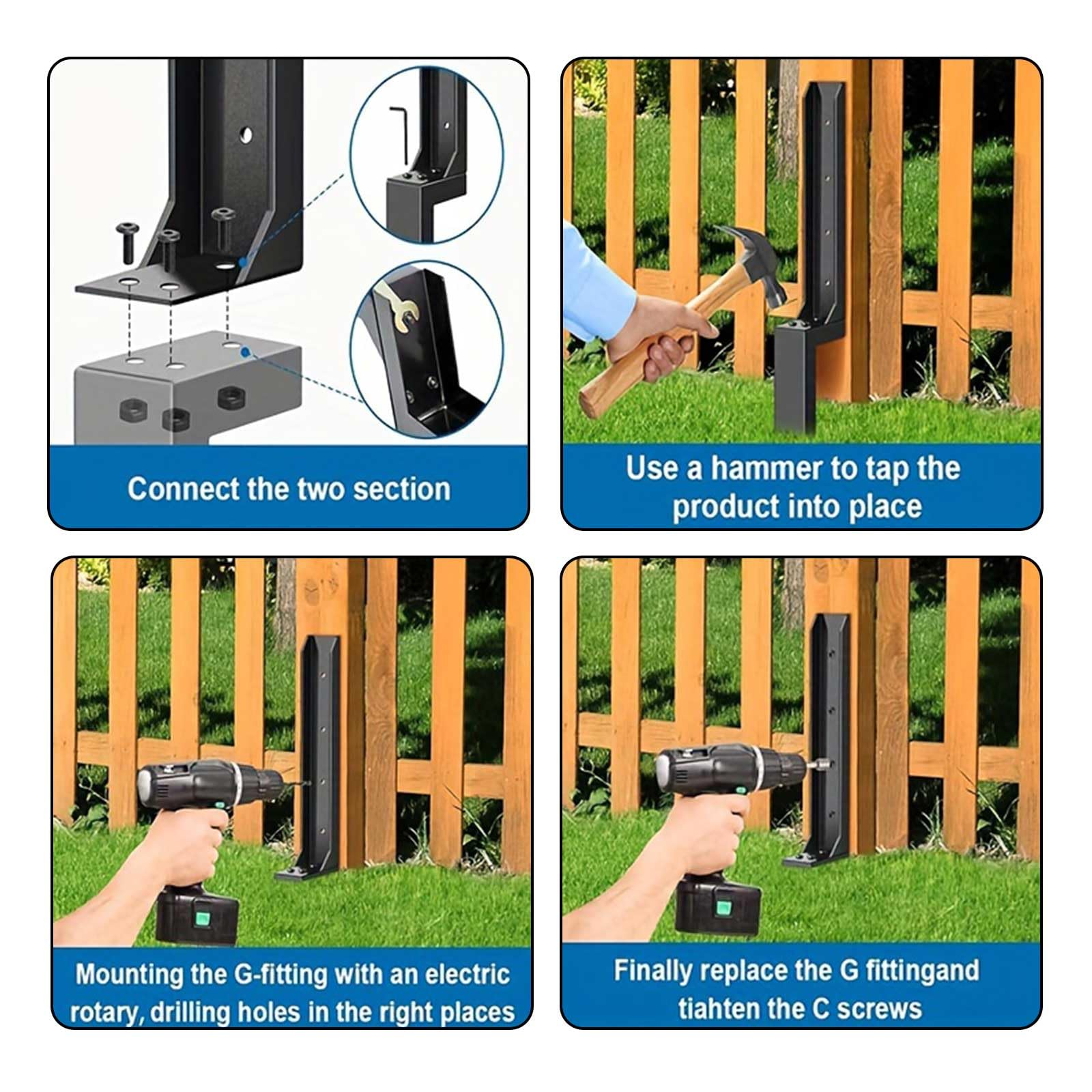 Connect the two section

Use a hammer to tap the product into place

Mounting the G-fitting with an electric rotary, drilling holes in the right places

Finally replace the G fittingand tiahten the C screws