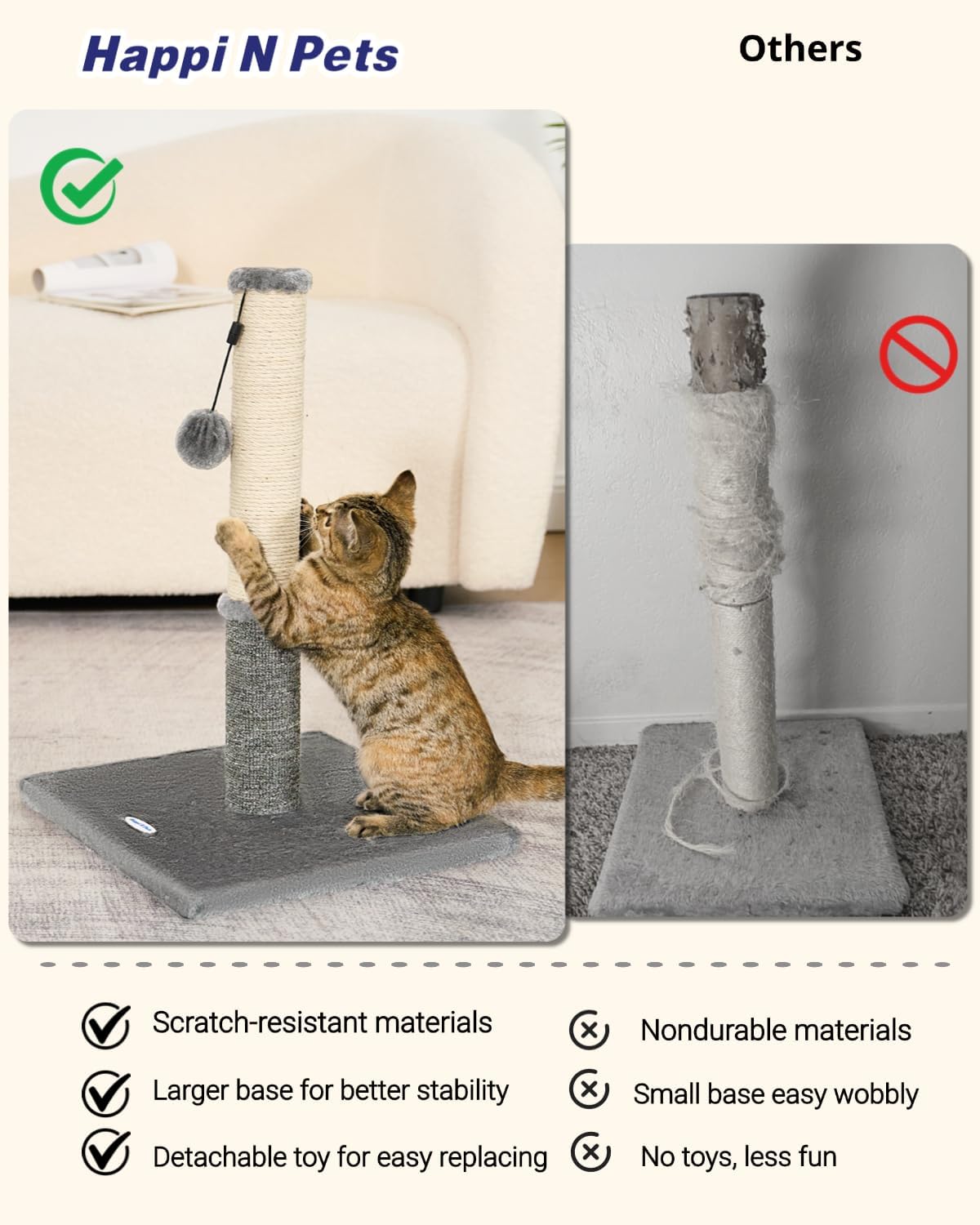 Happi N Pets

Others

Scratch-resistant materials

Larger base for better stability

Detachable toy for easy replacing

Nondurable materials

Small base easy wobbly

No toys, less fun