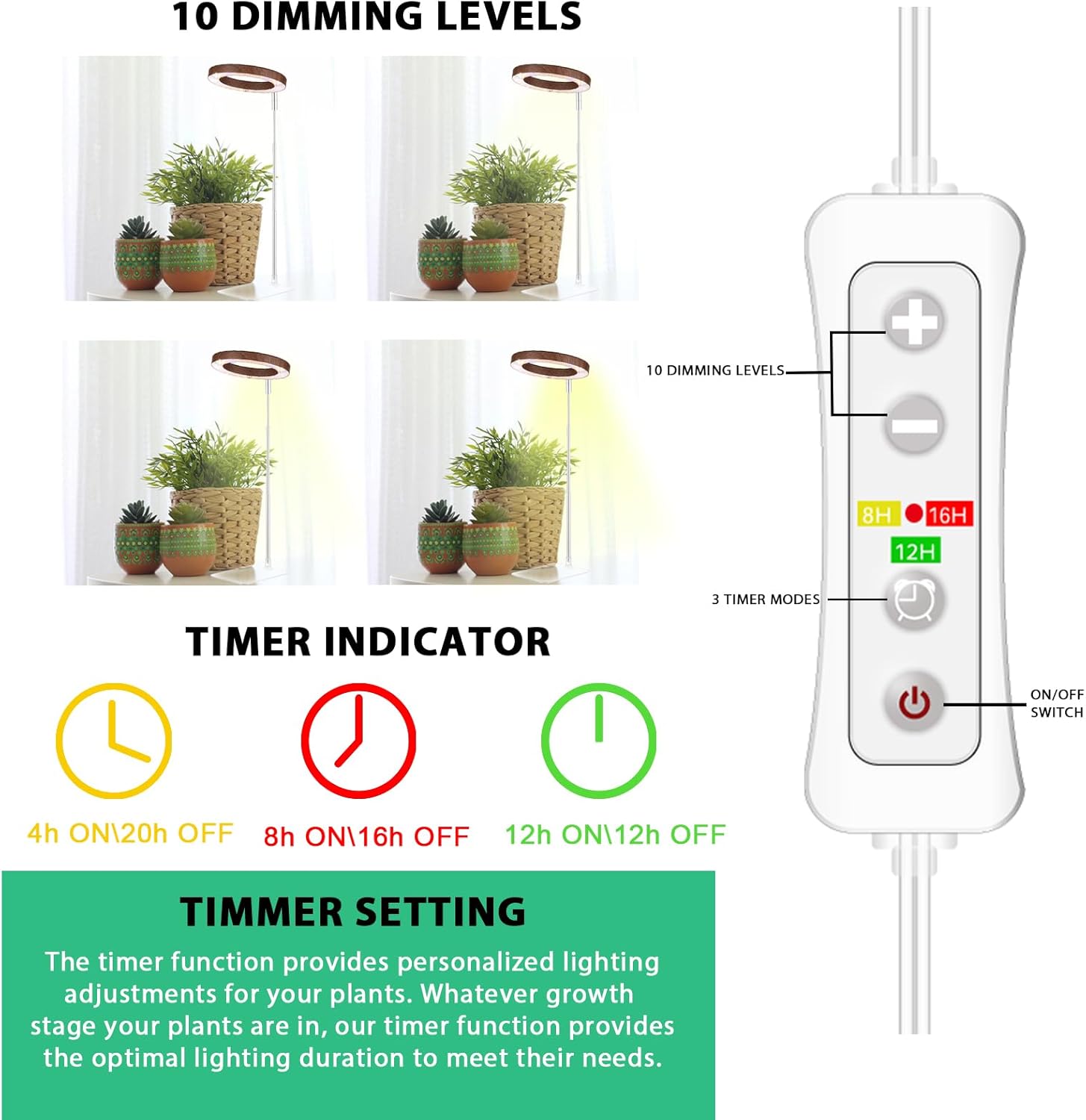 10 DIMMING LEVELS

10 DIMMING LEVELS

8H 16H
12H

3 TIMER MODES

ON/OFF SWITCH

TIMER INDICATOR

4h ON\20h OFF

8h ON\16h OFF

12h ON\12h OFF

TIMMER SETTING

The timer function provides personalized lighting adjustments for your plants. Whatever growth stage your plants are in, our timer function provides the optimal lighting duration to meet their needs.