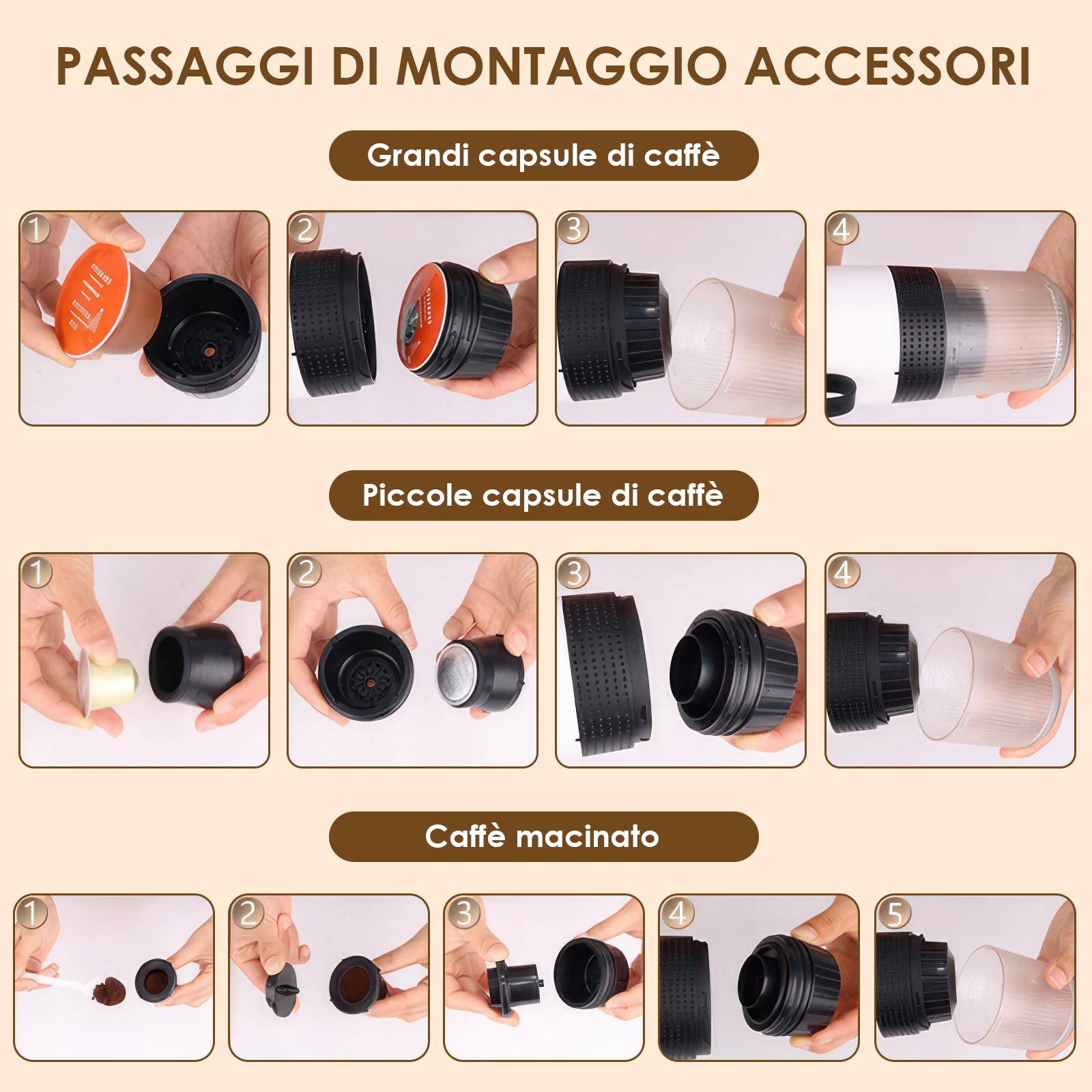 PASSAGGI DI MONTAGGIO ACCESSORI

Grandi capsule di caffè

1
2
3
4

Piccole capsule di caffè

1
2
3
4

Caffè macinato

1
2
3
4
5