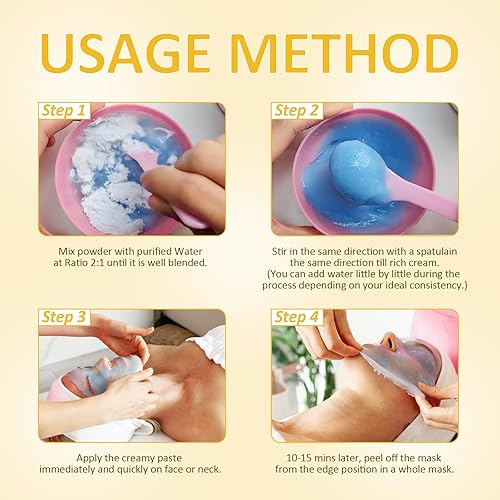 USAGE METHOD

Step 1

Mix powder with purified Water at Ratio 2:1 until it is well blended.

Step 2

Stir in the same direction with a spatulain the same direction till rich cream. (You can add water little by little during the process depending on your ideal consistency.)

Step 3

Apply the creamy paste immediately and quickly on face or neck.

Step 4

10-15 mins later, peel off the mask from the edge position in a whole mask.