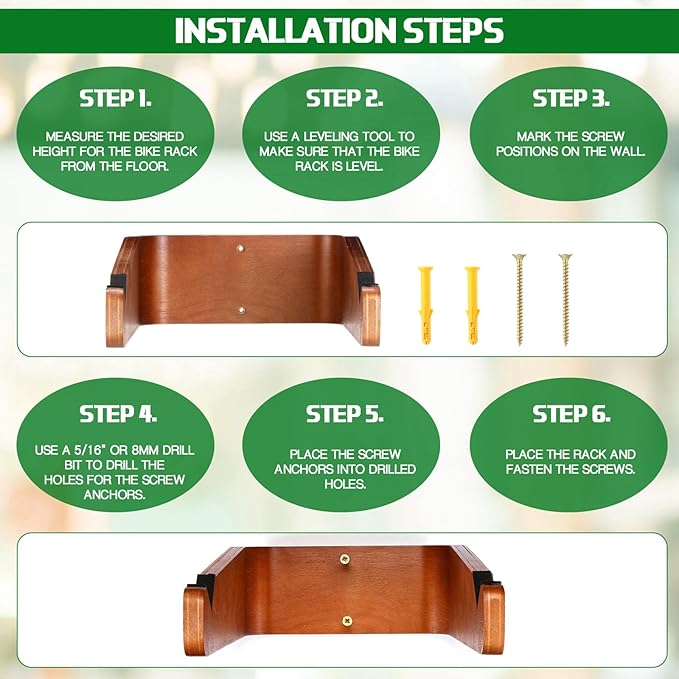 INSTALLATION STEPS

STEP 1.

MEASURE THE DESIRED HEIGHT FOR THE BIKE RACK FROM THE FLOOR.

STEP 2.

USE A LEVELING TOOL TO MAKE SURE THAT THE BIKE RACK IS LEVEL.

STEP 3.

MARK THE SCREW POSITIONS ON THE WALL.

STEP 4.

USE A 5/16" OR 8MM DRILL BIT TO DRILL THE HOLES FOR THE SCREW ANCHORS.

STEP 5.

PLACE THE SCREW ANCHORS INTO DRILLED HOLES.

STEP 6.

PLACE THE RACK AND FASTEN THE SCREWS.