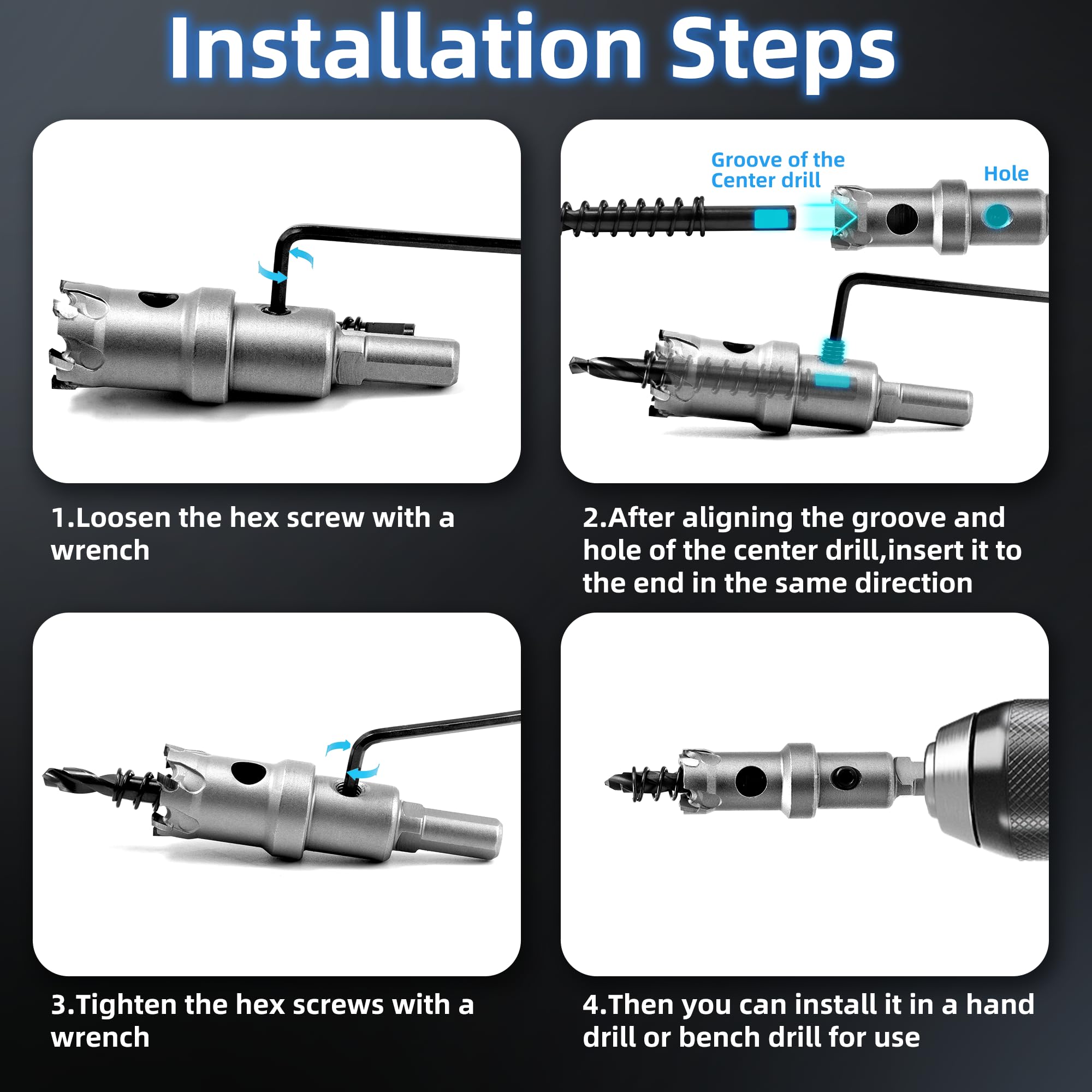 Installation Steps

1.Loosen the hex screw with a wrench

Groove of the Center drill

Hole

2.After aligning the groove and hole of the center drill,insert it to the end in the same direction

3.Tighten the hex screws with a wrench

4.Then you can install it in a hand drill or bench drill for use