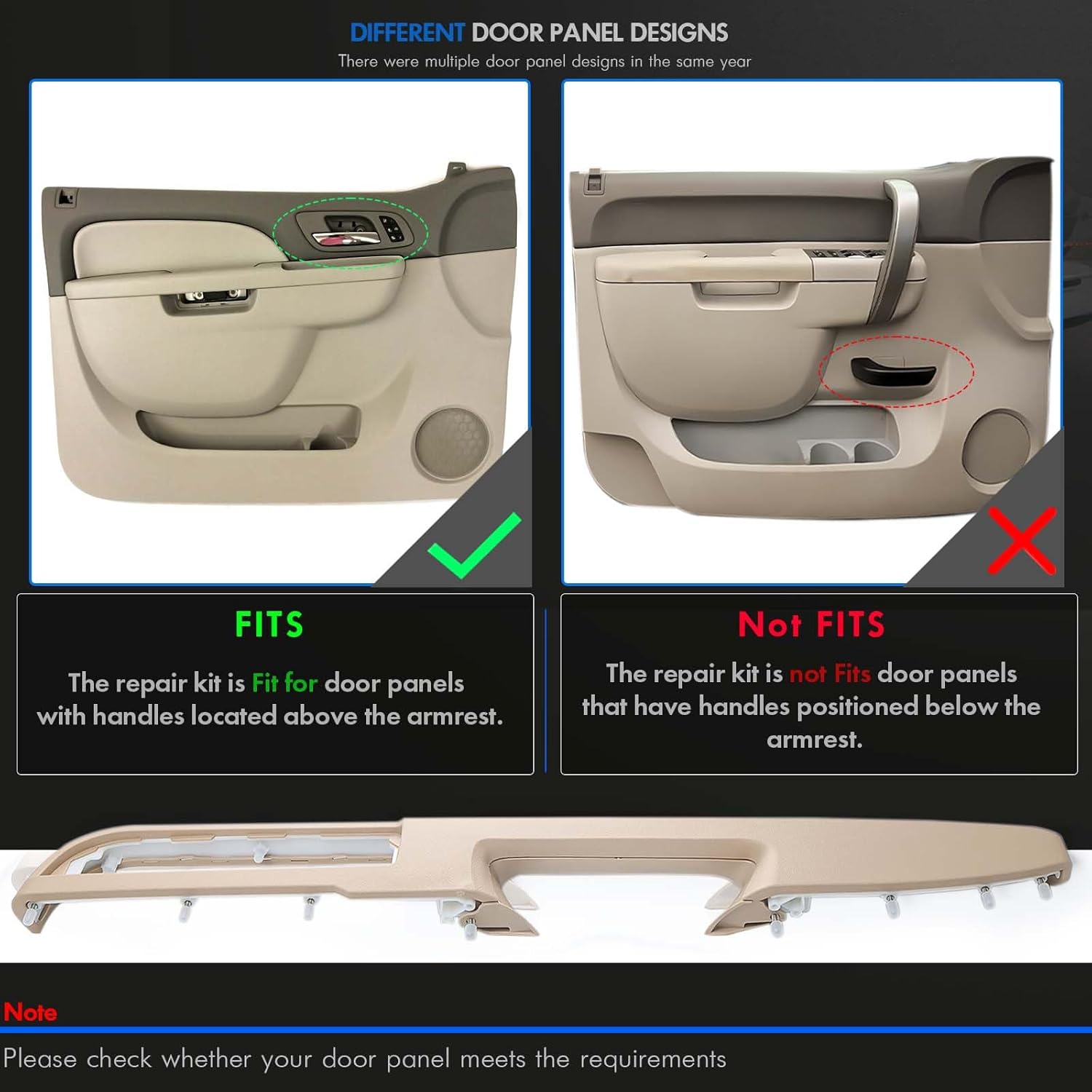 DIFFERENT DOOR PANEL DESIGNS
There were multiple door panel designs in the same year

FITS
The repair kit is Fit for door panels with handles located above the armrest.

Not FITS
The repair kit is not Fits door panels that have handles positioned below the armrest.

Note
Please check whether your door panel meets the requirements