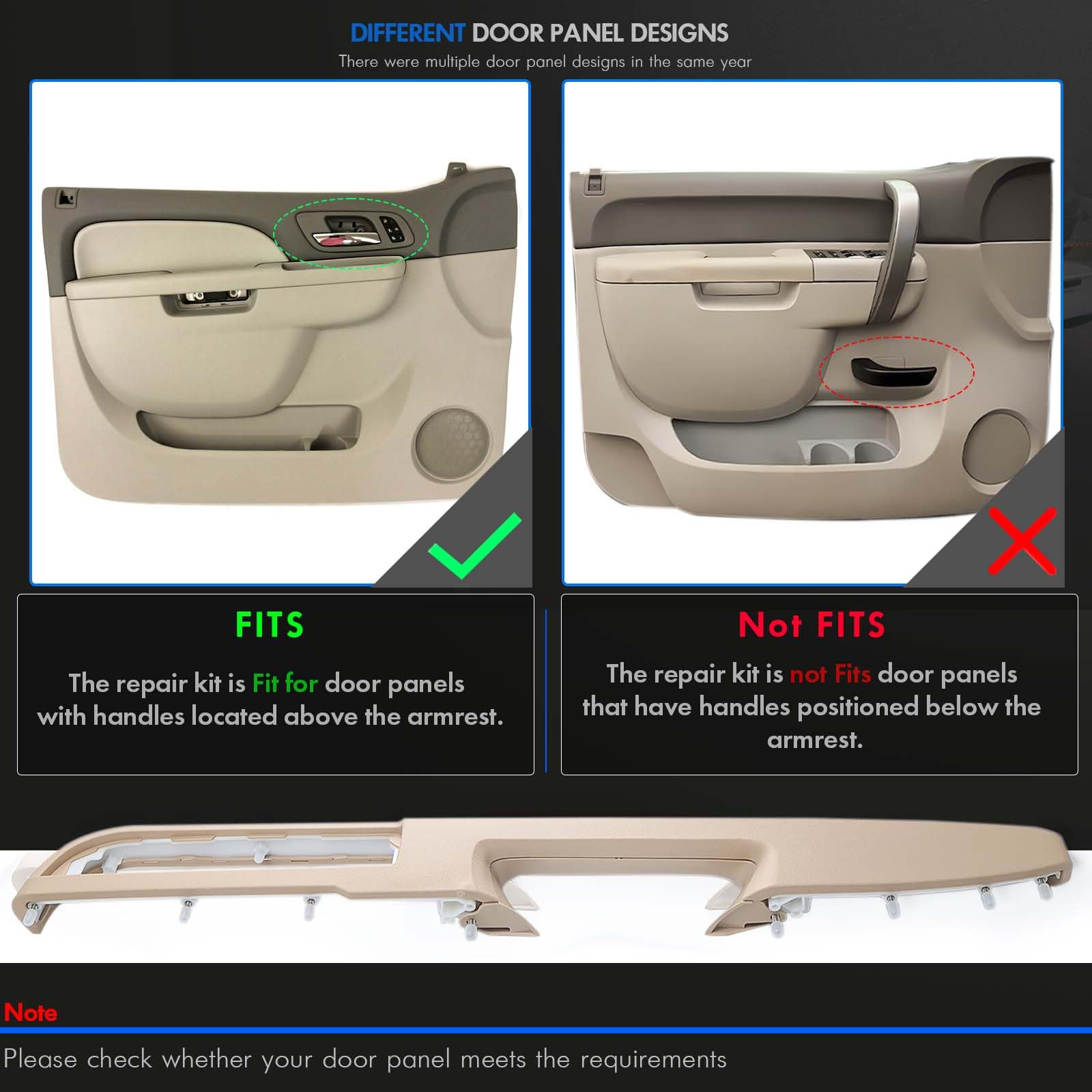 DIFFERENT DOOR PANEL DESIGNS
There were multiple door panel designs in the same year

FITS
The repair kit is Fit for door panels with handles located above the armrest.

Not FITS
The repair kit is not Fits door panels that have handles positioned below the armrest.

Note
Please check whether your door panel meets the requirements