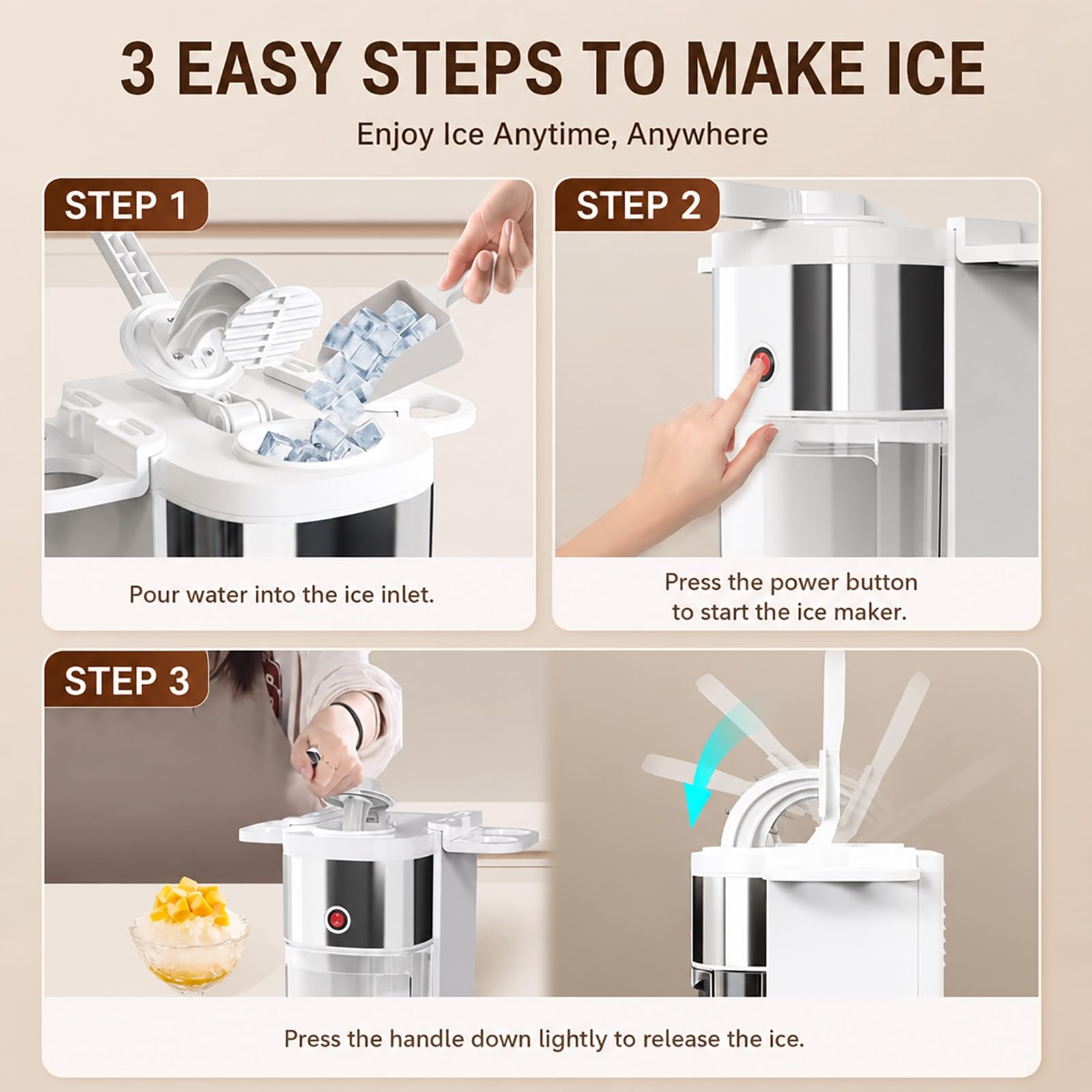 3 EASY STEPS TO MAKE ICE

Enjoy Ice Anytime, Anywhere

STEP 1

Pour water into the ice inlet.

STEP 2

Press the power button to start the ice maker.

STEP 3

Press the handle down lightly to release the ice.