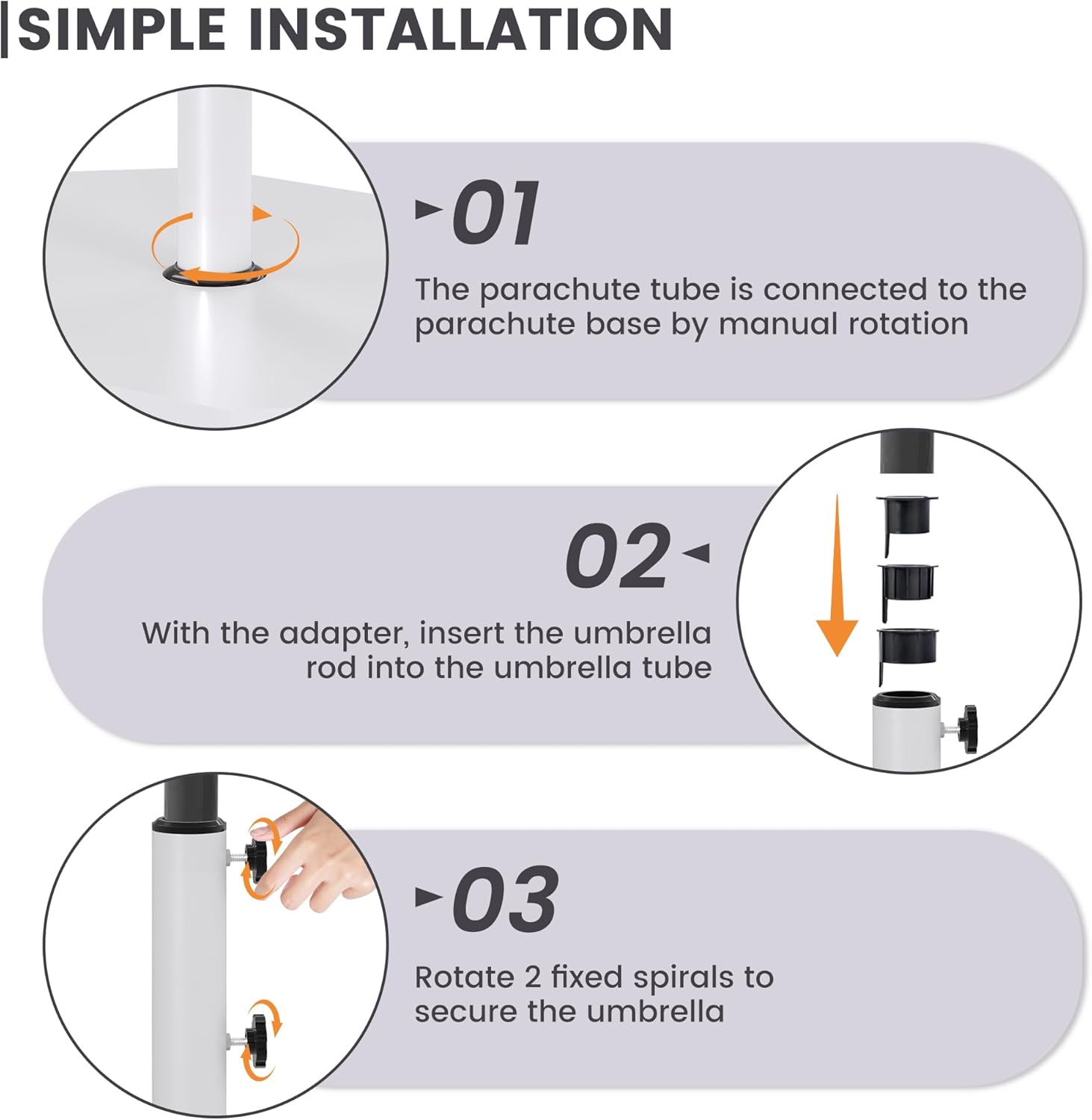 SIMPLE INSTALLATION

01

The parachute tube is connected to the parachute base by manual rotation

02

With the adapter, insert the umbrella rod into the umbrella tube

03

Rotate 2 fixed spirals to secure the umbrella