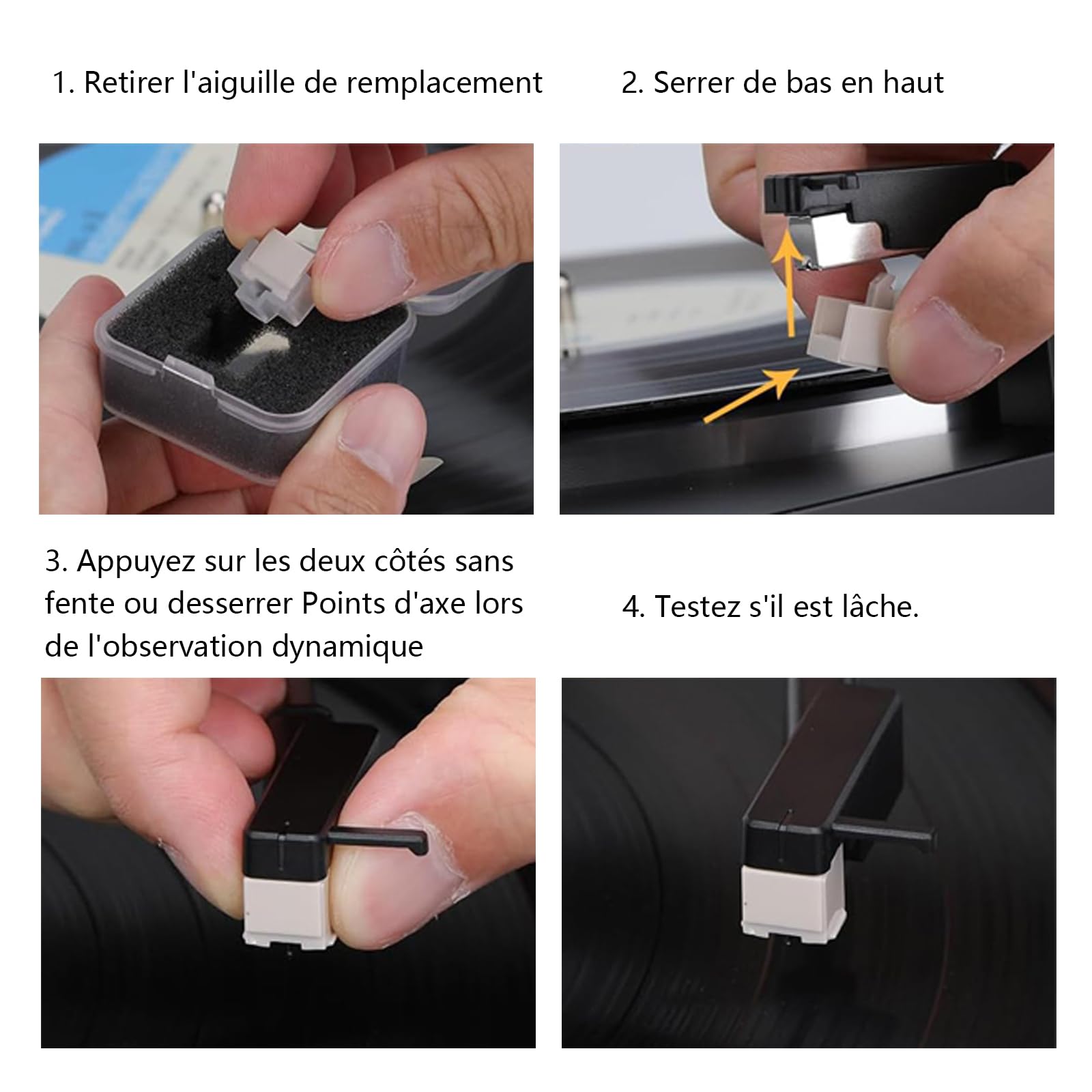 1. Retirer l'aiguille de remplacement

2. Serrer de bas en haut

3. Appuyez sur les deux côtés sans fente ou desserrer Points d'axe lors de l'observation dynamique

4. Testez s'il est lâche.