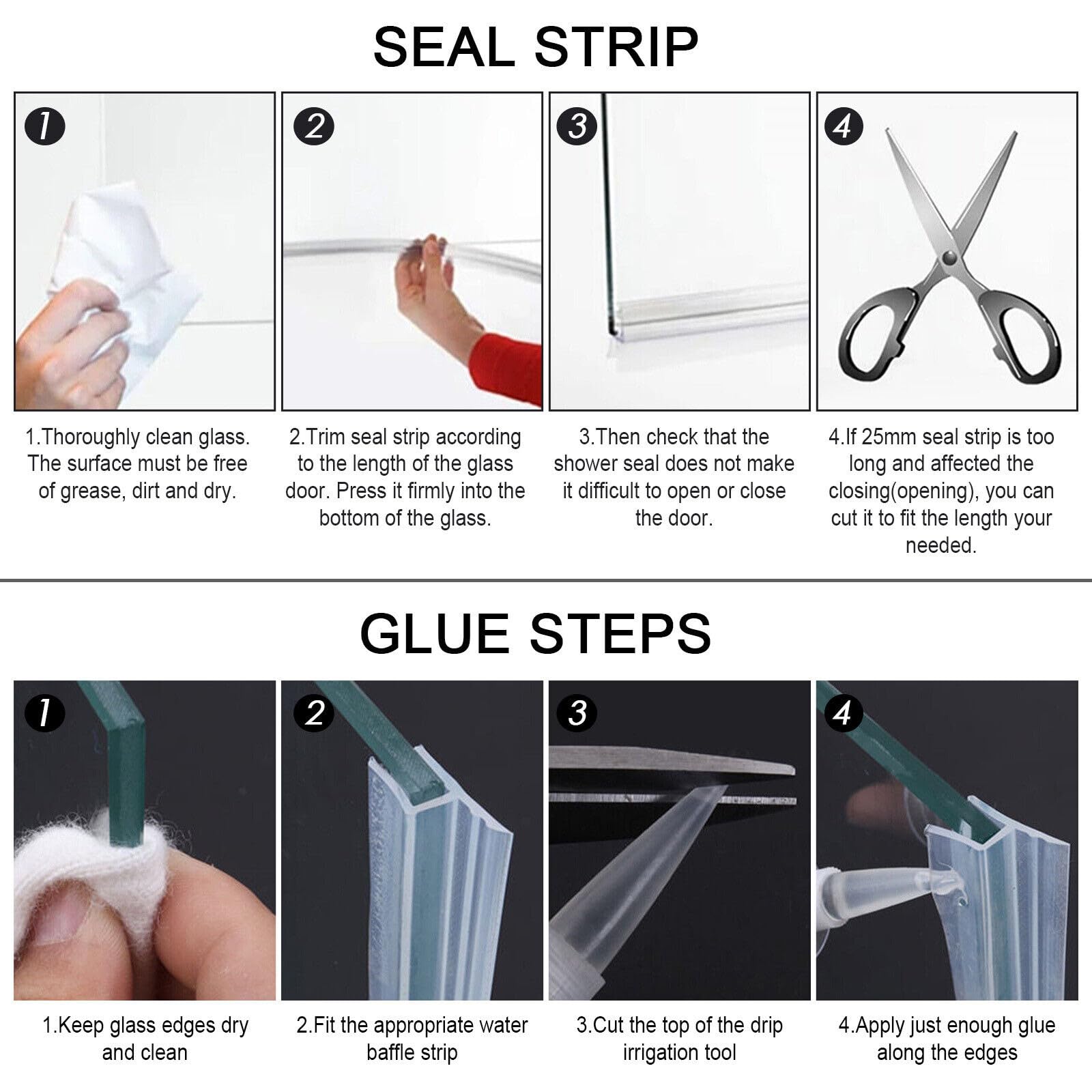 SEAL STRIP

1

2

3

4

1.Thoroughly clean glass. The surface must be free of grease, dirt and dry.

2.Trim seal strip according to the length of the glass door. Press it firmly into the bottom of the glass.

3.Then check that the shower seal does not make it difficult to open or close the door.

4.If 25mm seal strip is too long and affected the closing(opening), you can cut it to fit the length your needed.

GLUE STEPS

1

2

3

4

1.Keep glass edges dry and clean

2.Fit the appropriate water baffle strip

3.Cut the top of the drip irrigation tool

4.Apply just enough glue along the edges