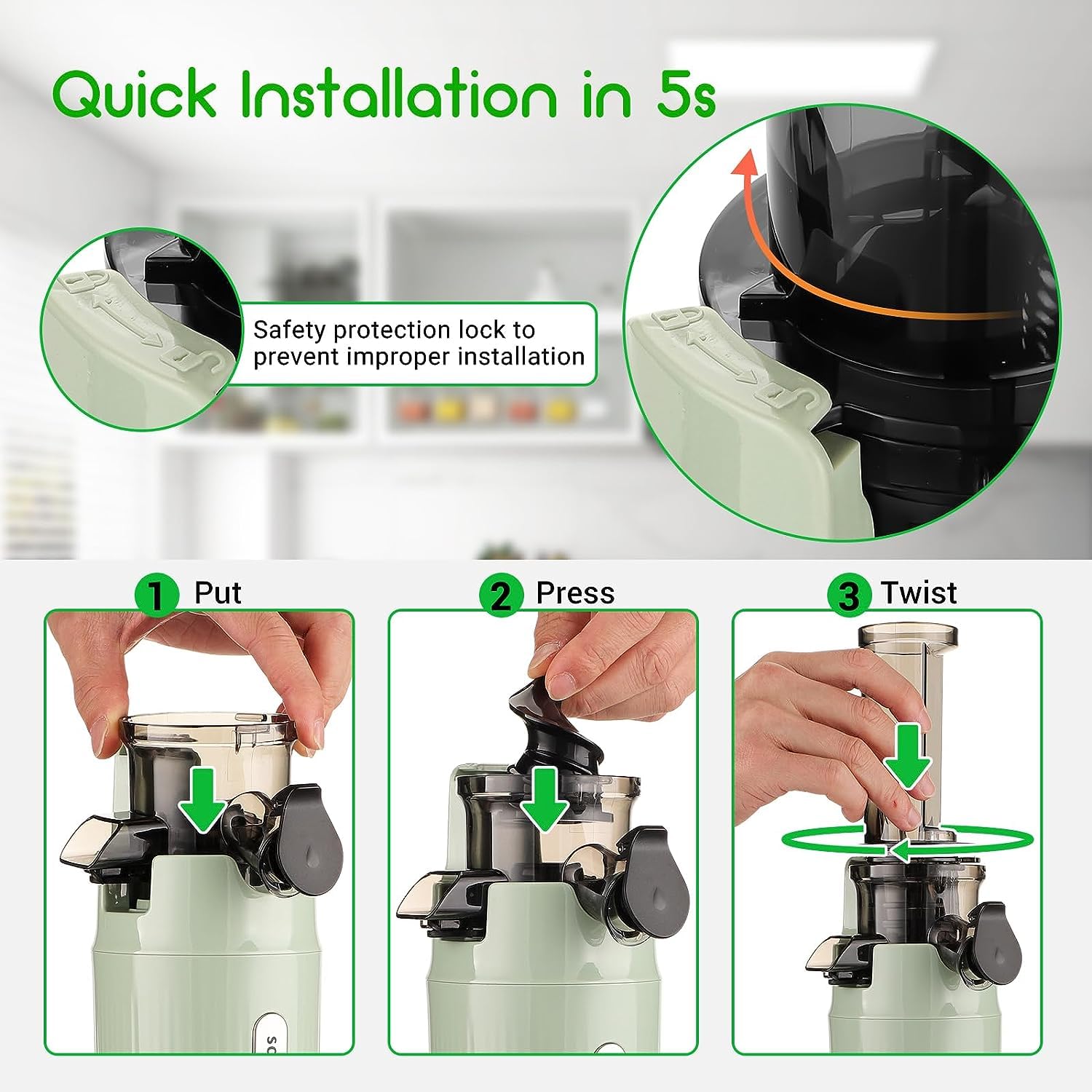 Quick Installation in 5s

Safety protection lock to prevent improper installation

1 Put

2 Press

3 Twist